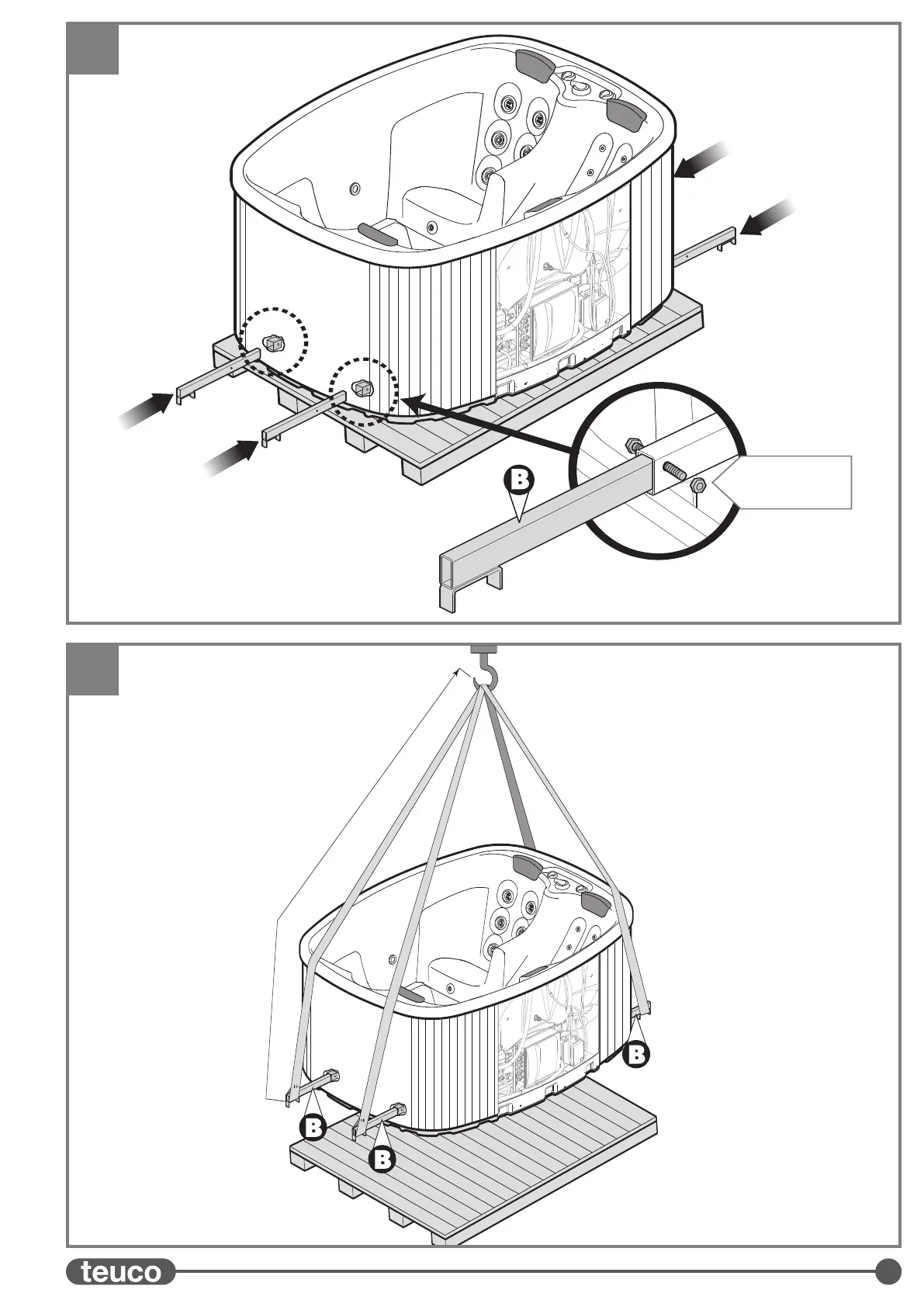 B

B

B

B

teuco