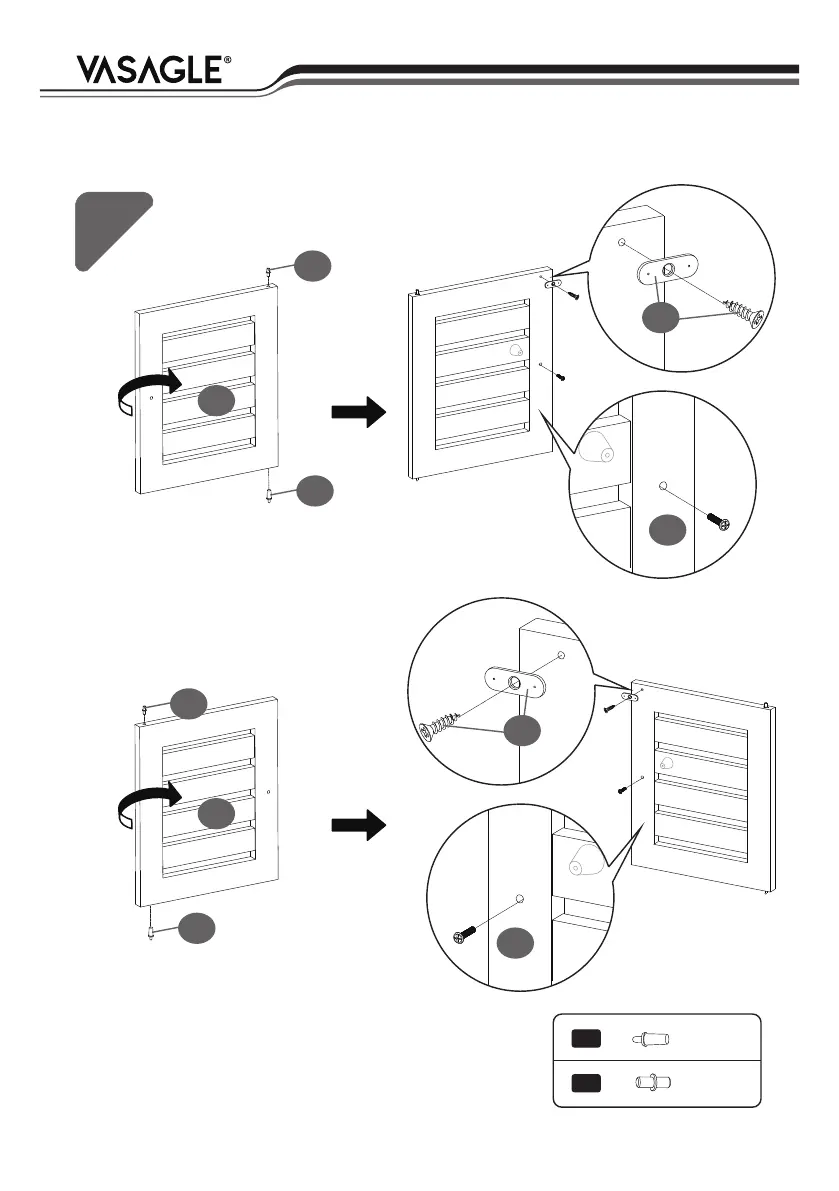 VASAGLE®