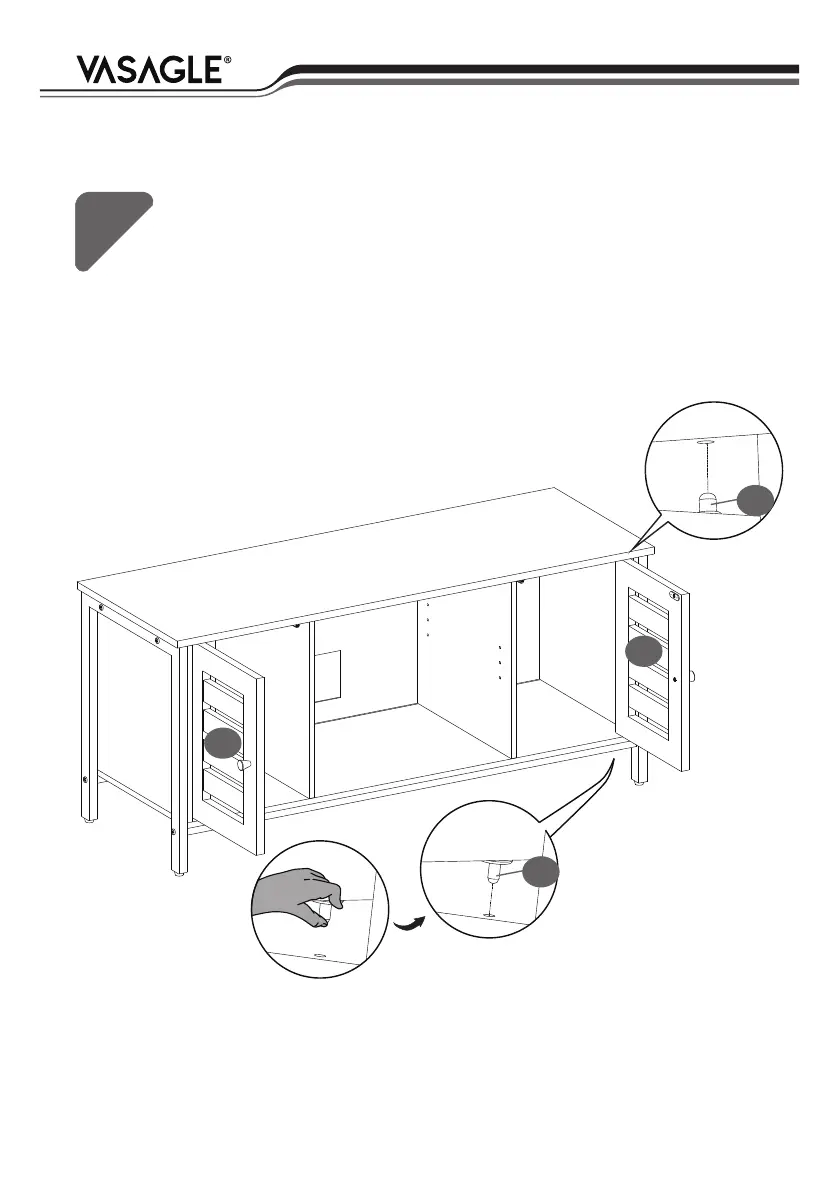 VASAGLE®