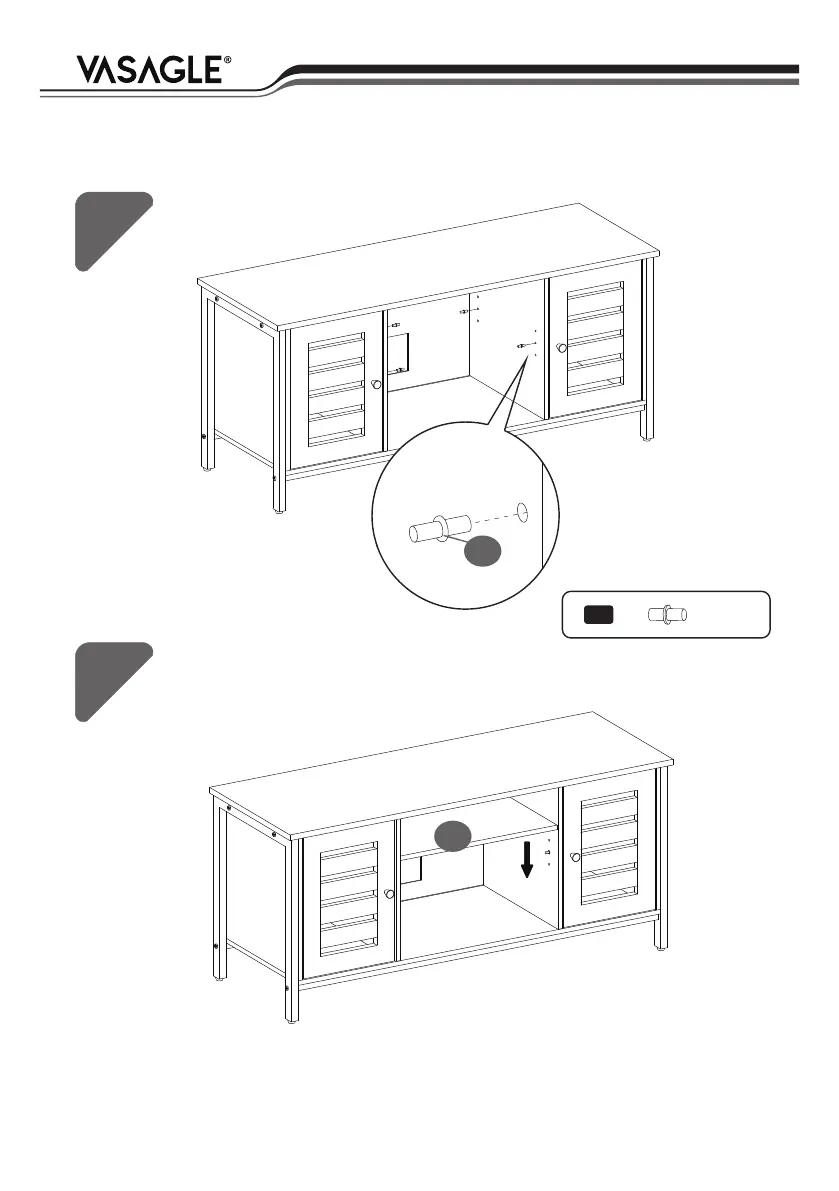 VASAGLE®