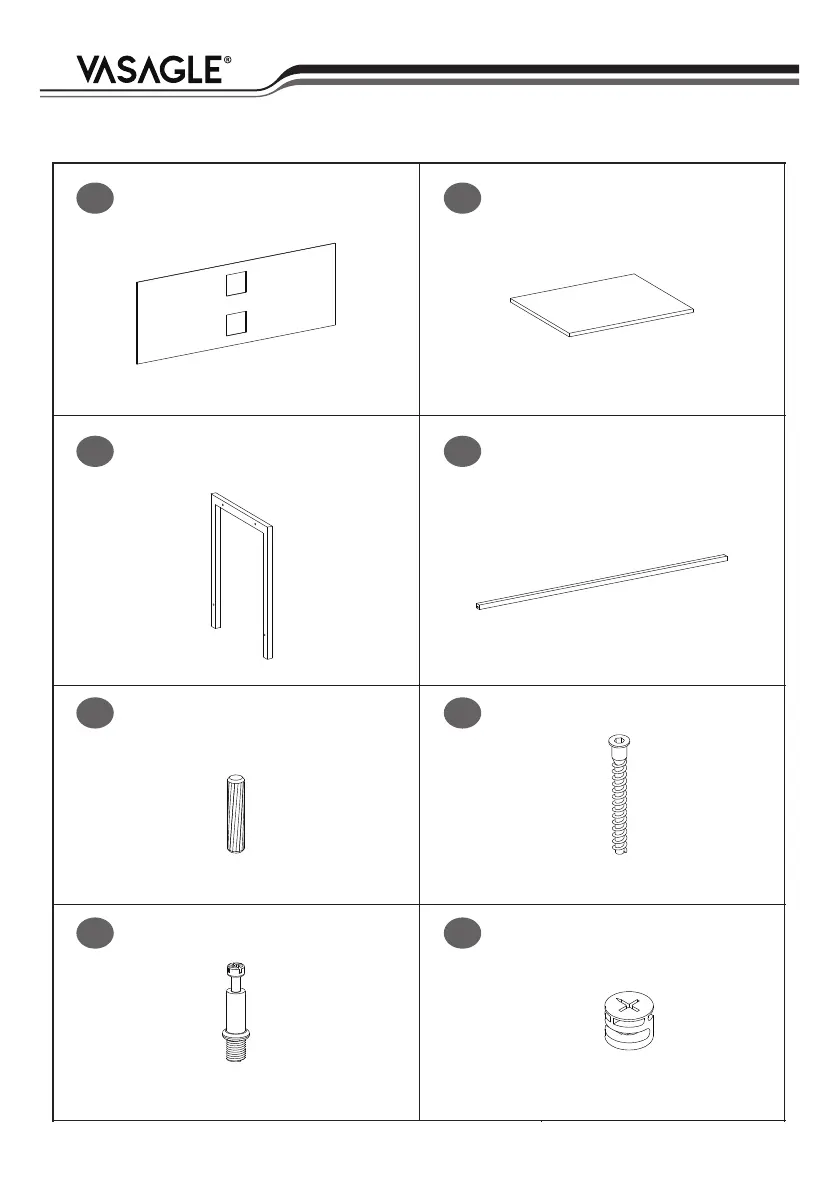 VASAGLE®