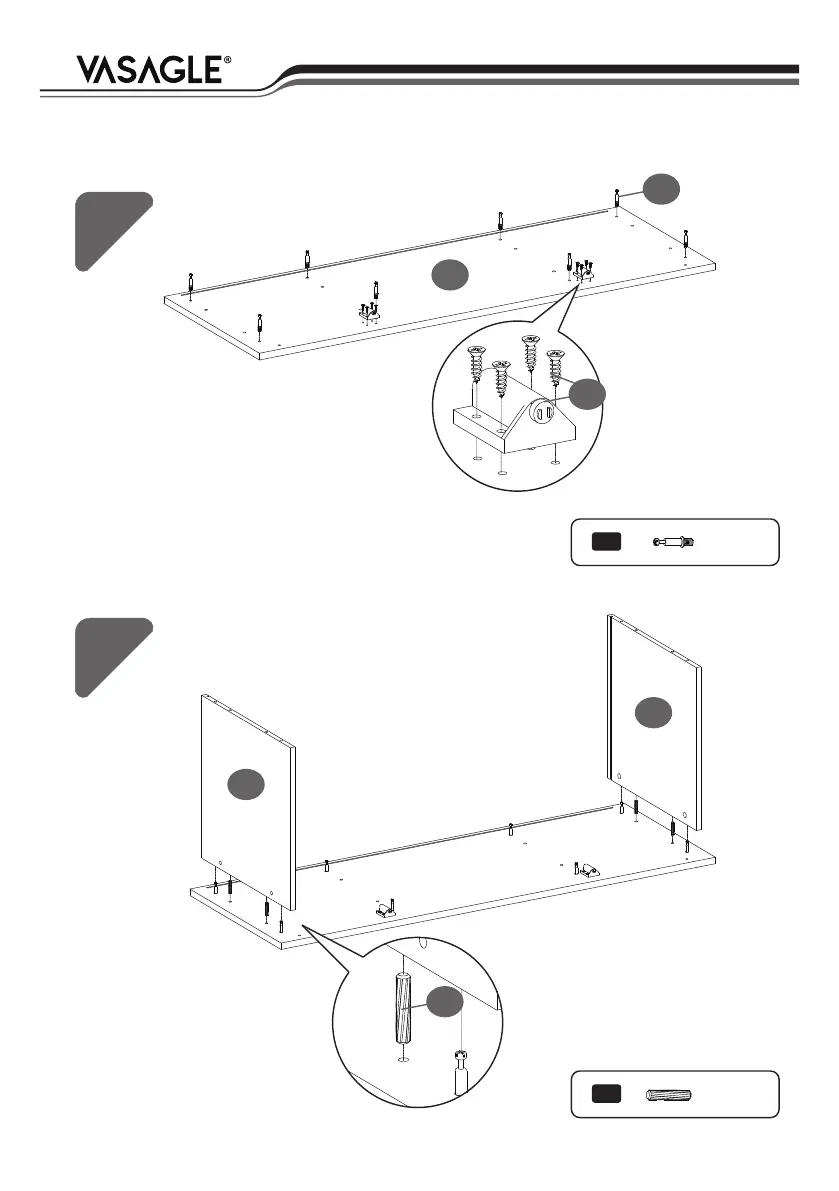 VASAGLE®