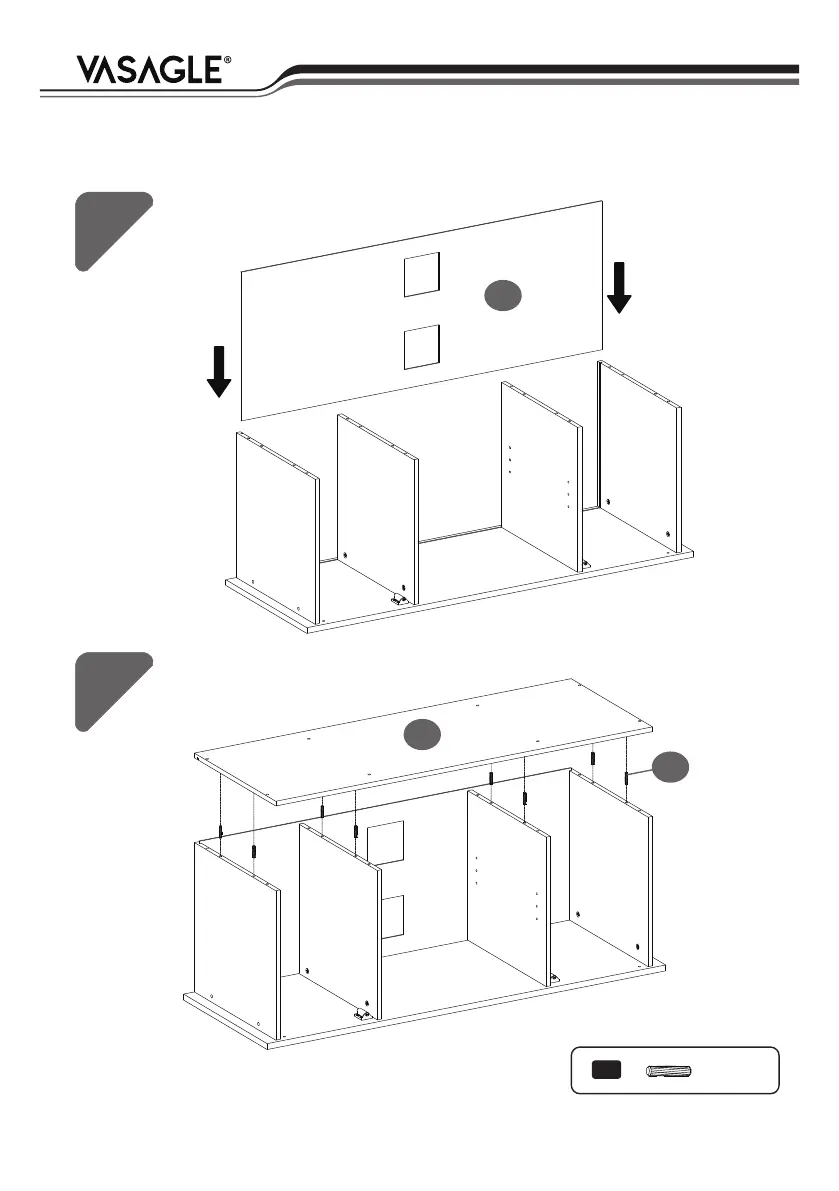 VASAGLE®