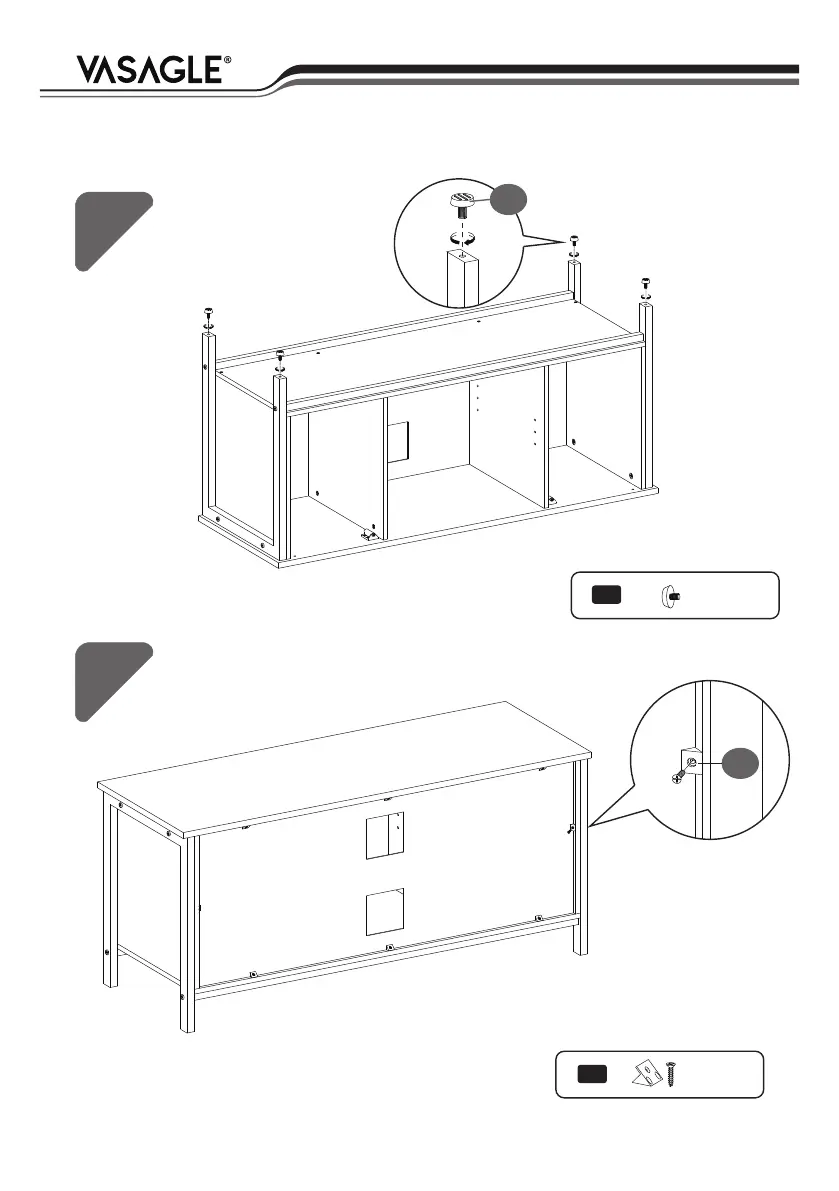 VASAGLE®