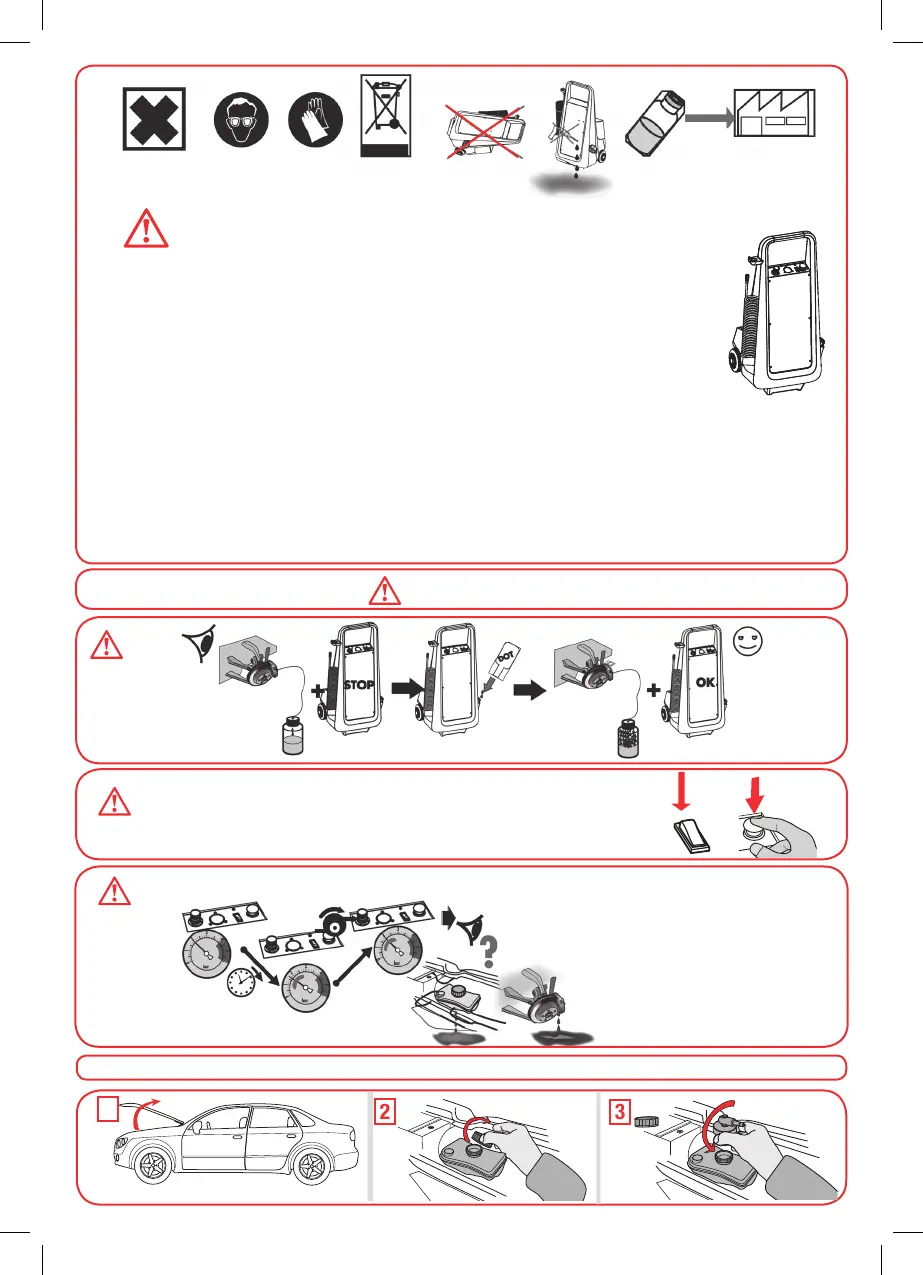 STOP

DOT

OK

2

3