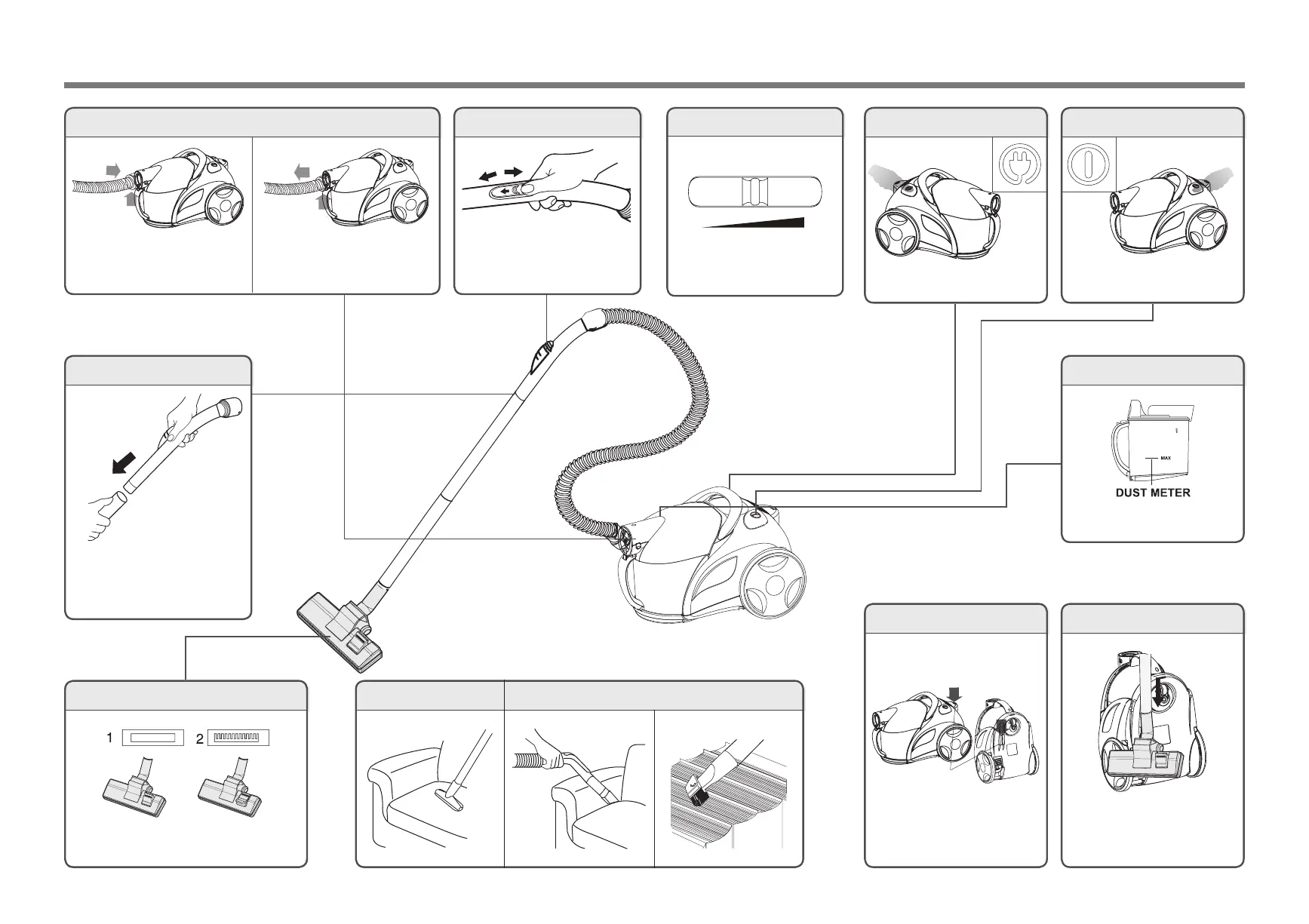 MAX
DUST METER

1 2