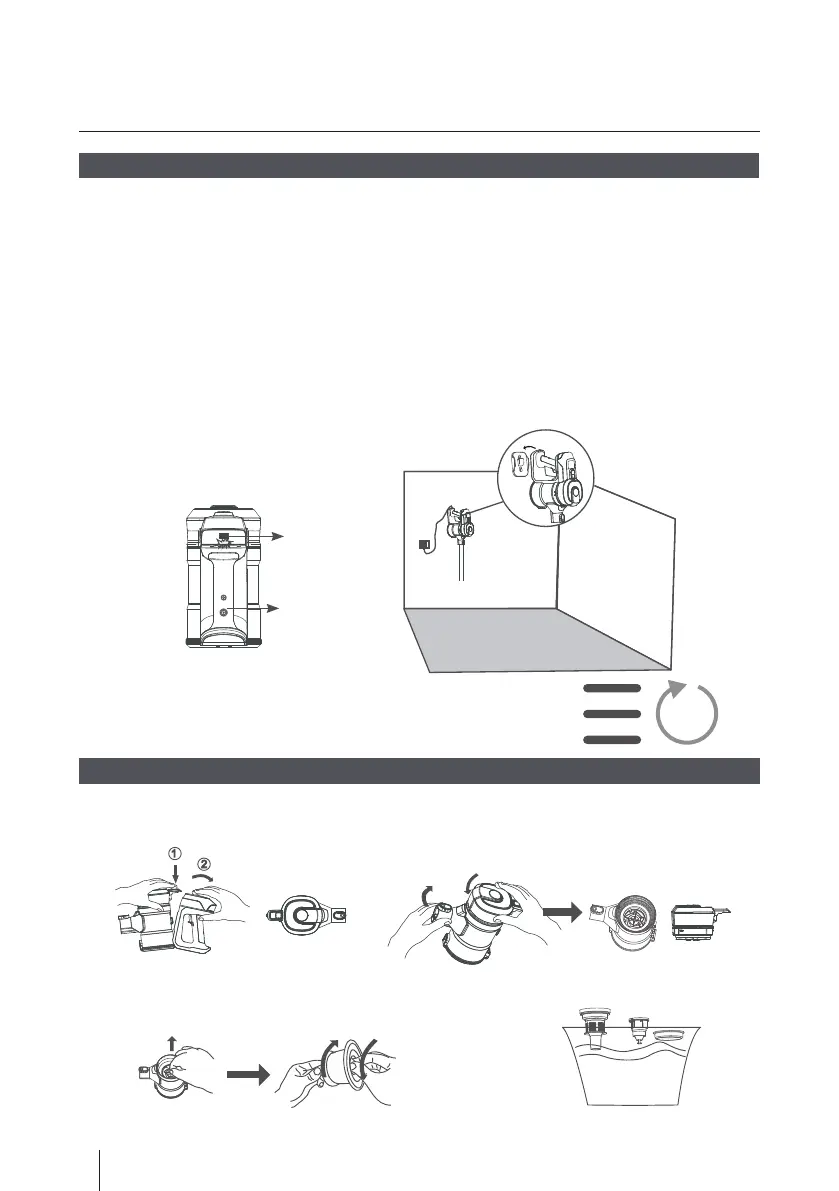 ①
②