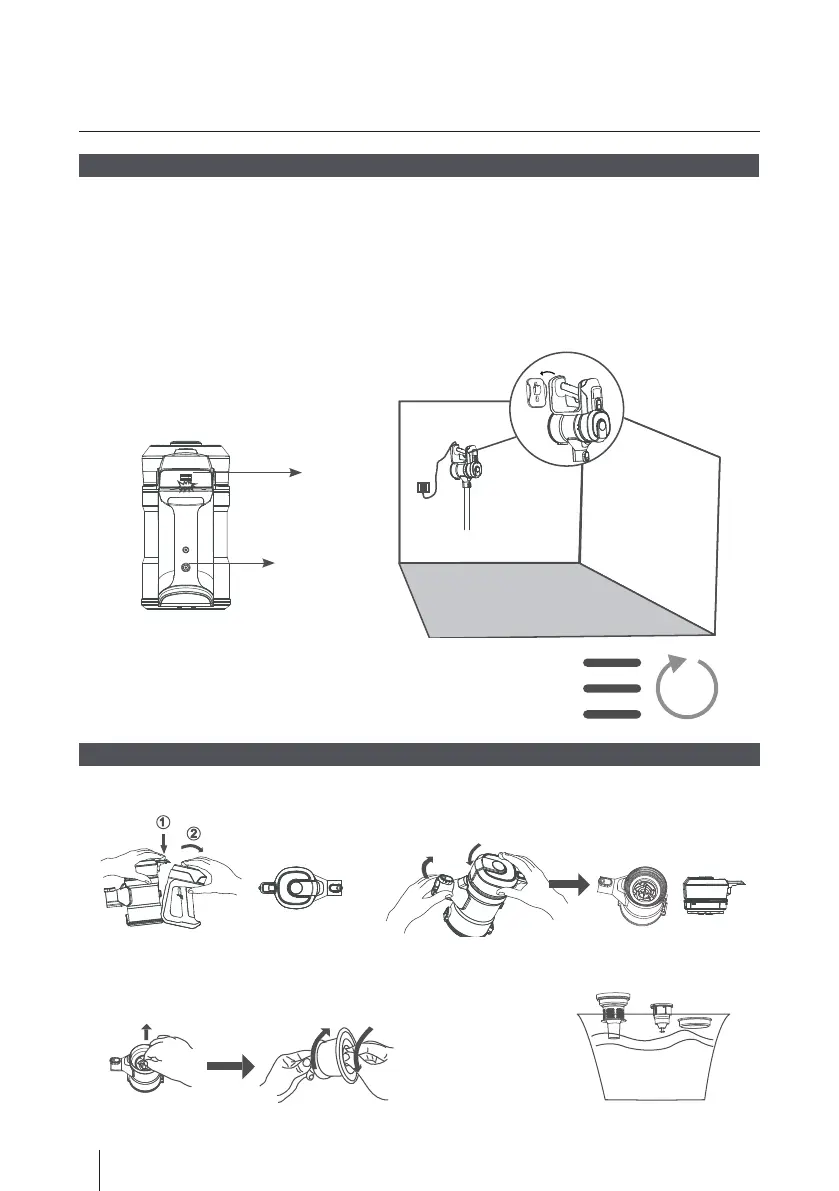 ①
②