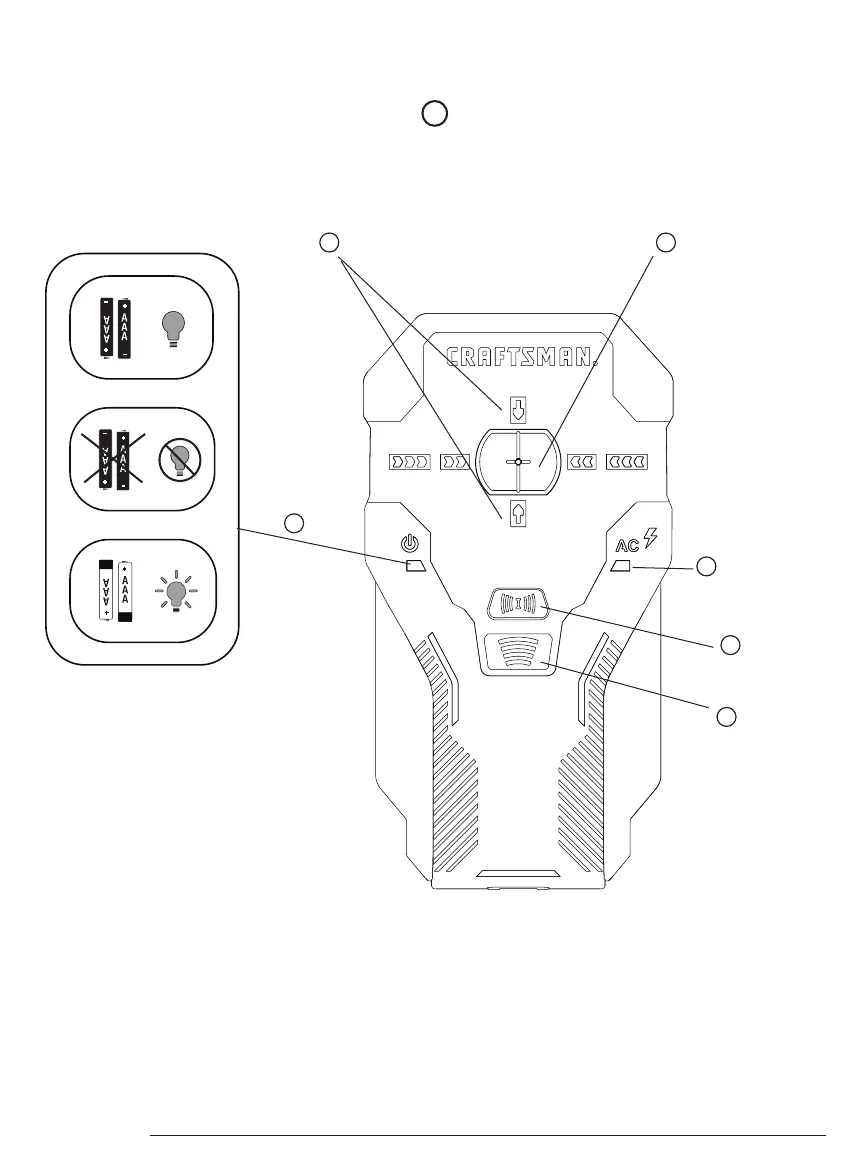 AAA
AAA

AAA
AAA

AAA
AAA

CRAFTSMAN.

AC