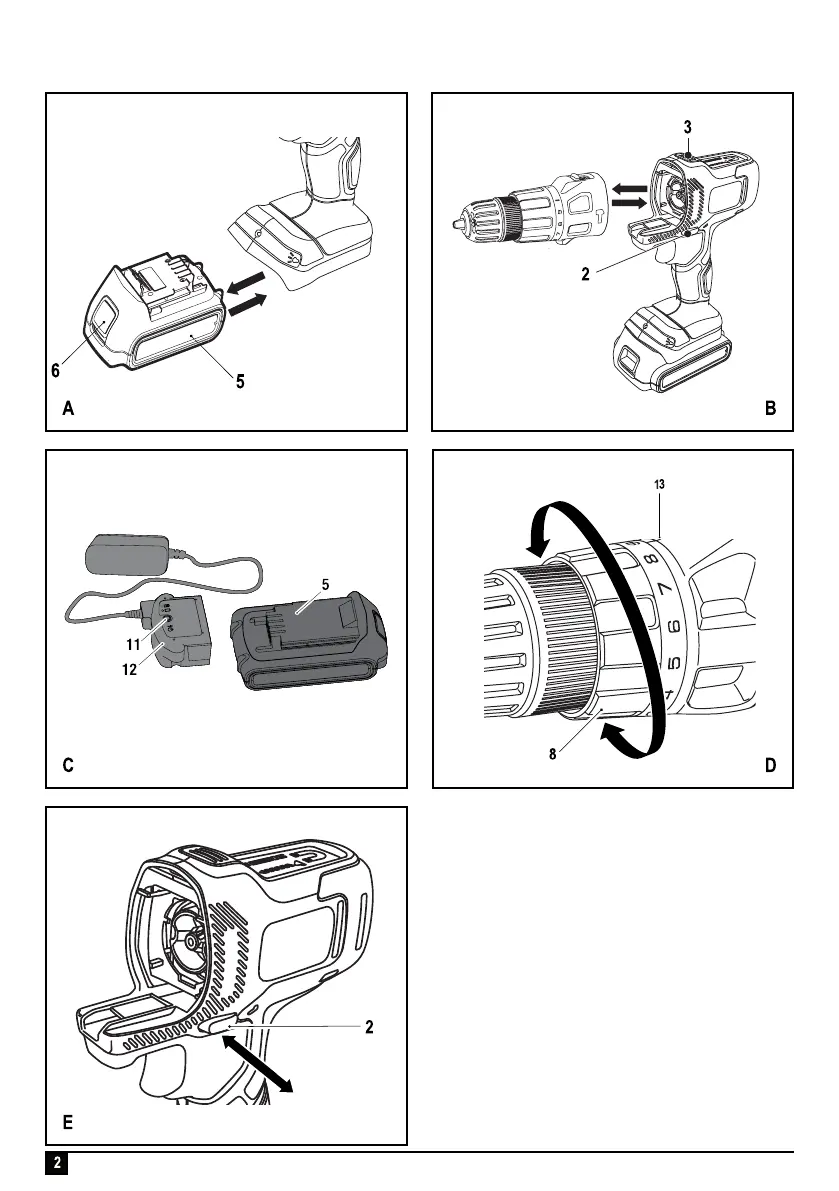 6
5
A

3
2
B

5
11
12
C

13
8
7
6
5
4
8
D

2
E

2