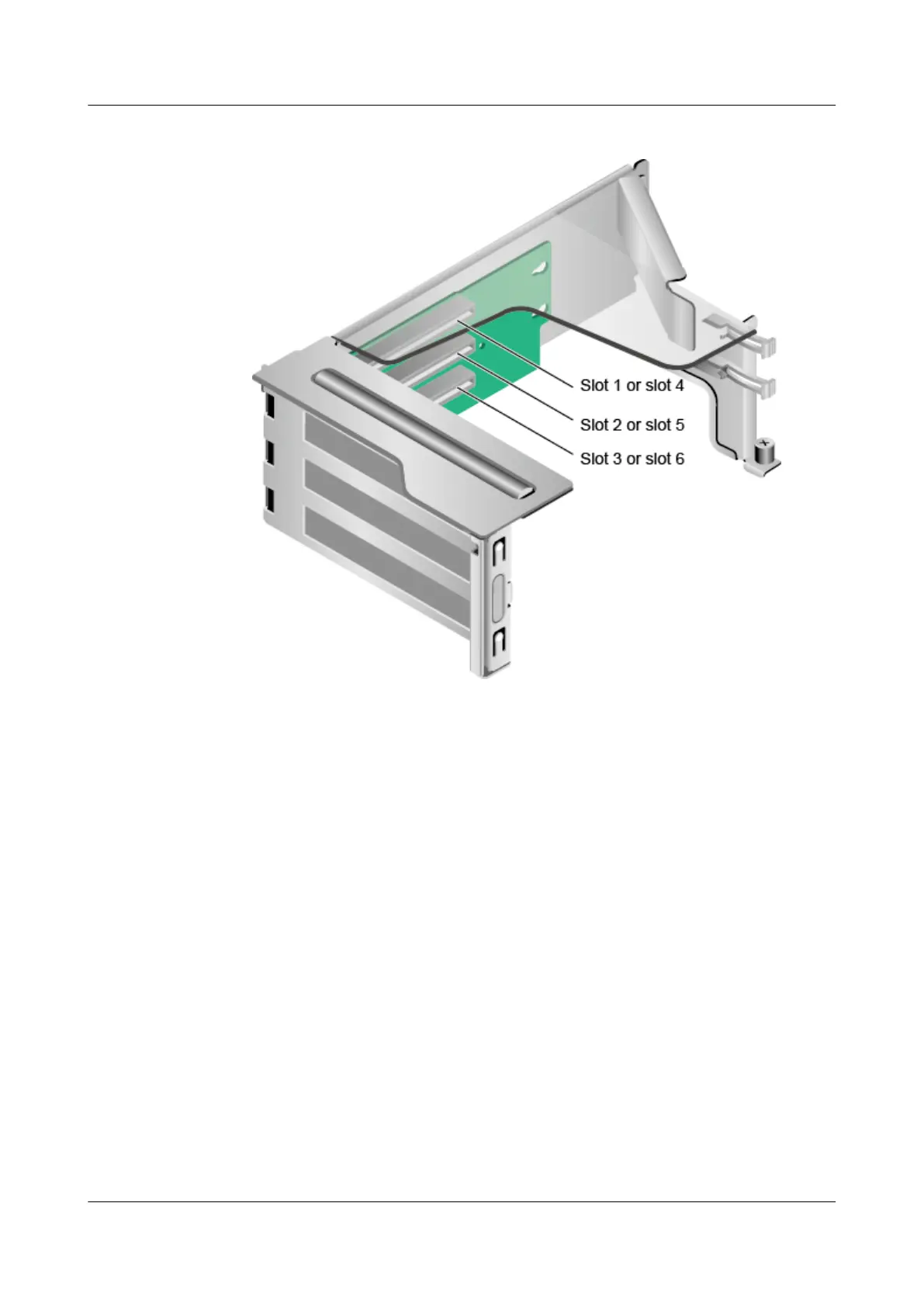 Slot 1 or slot 4
Slot 2 or slot 5
Slot 3 or slot 6