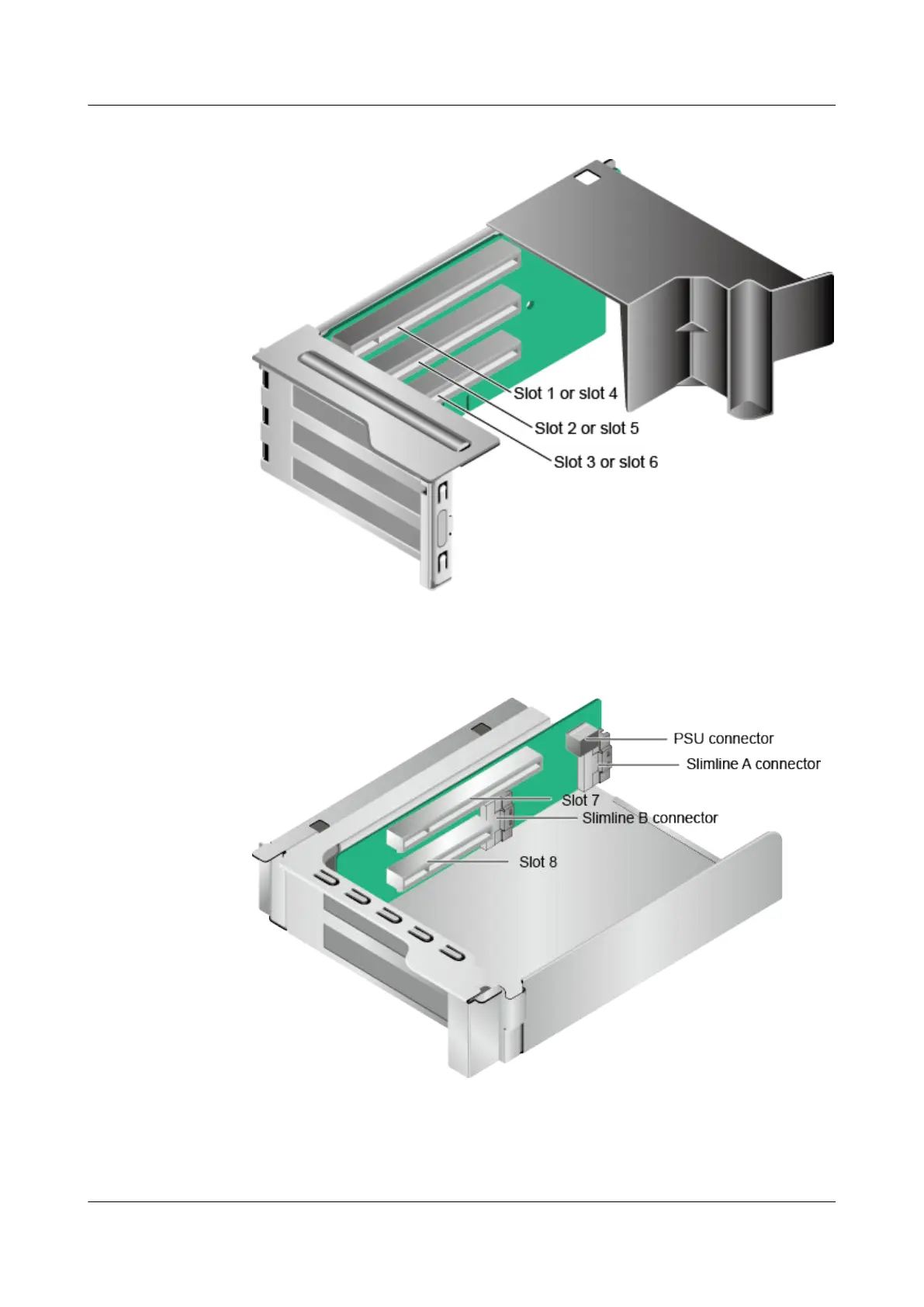 Slot 1 or slot 4
Slot 2 or slot 5
Slot 3 or slot 6

PSU connector
Slimline A connector
Slot 7
Slimline B connector
Slot 8