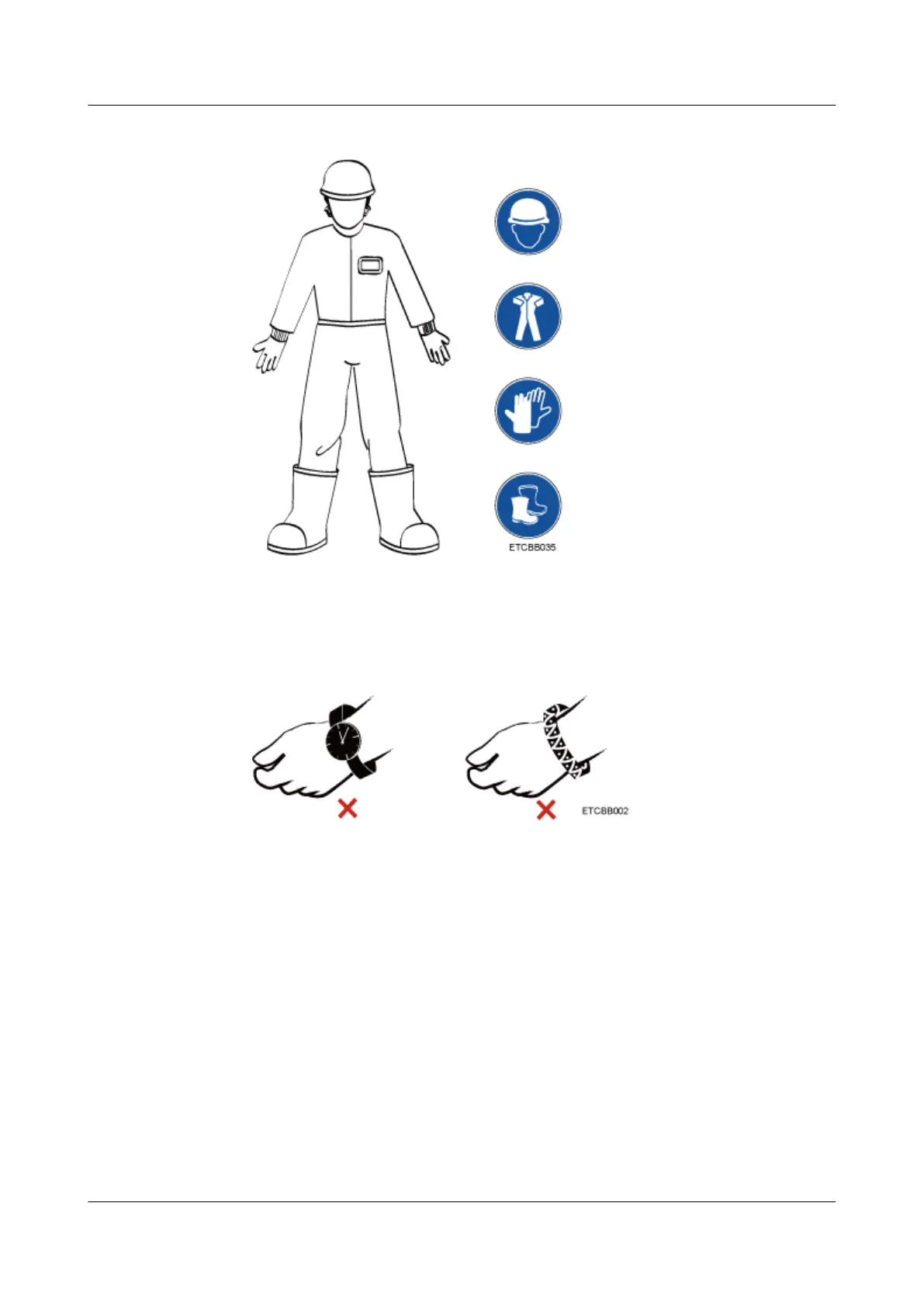 ETCBB035

ETCBB002