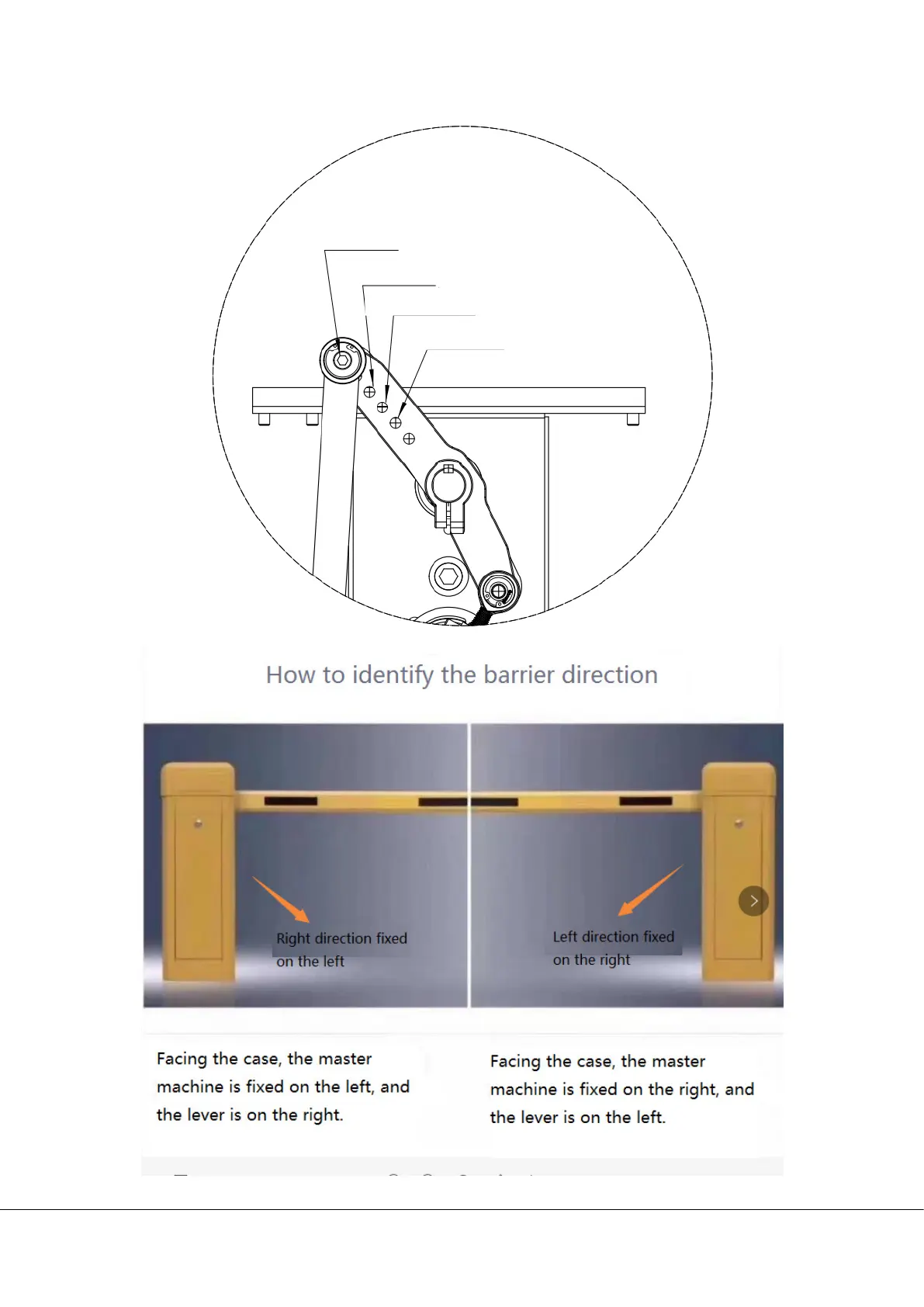 How to identify the barrier direction

Right direction fixed on the left

Left direction fixed on the right

Facing the case, the master machine is fixed on the left, and the lever is on the right.

Facing the case, the master machine is fixed on the right, and the lever is on the left.