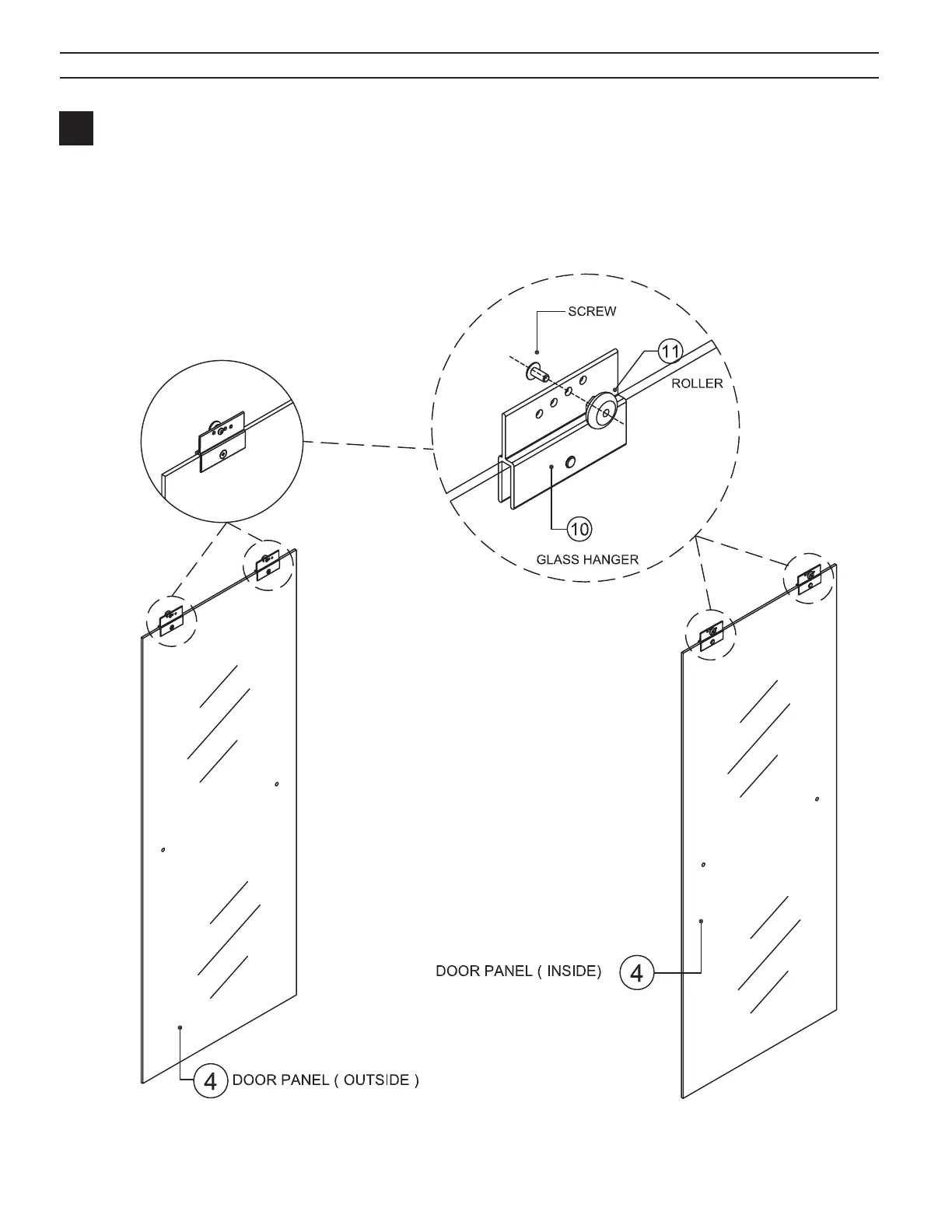 SCREW

11

ROLLER

10

GLASS HANGER

DOOR PANEL ( INSIDE)

4

4

DOOR PANEL ( OUTSIDE )