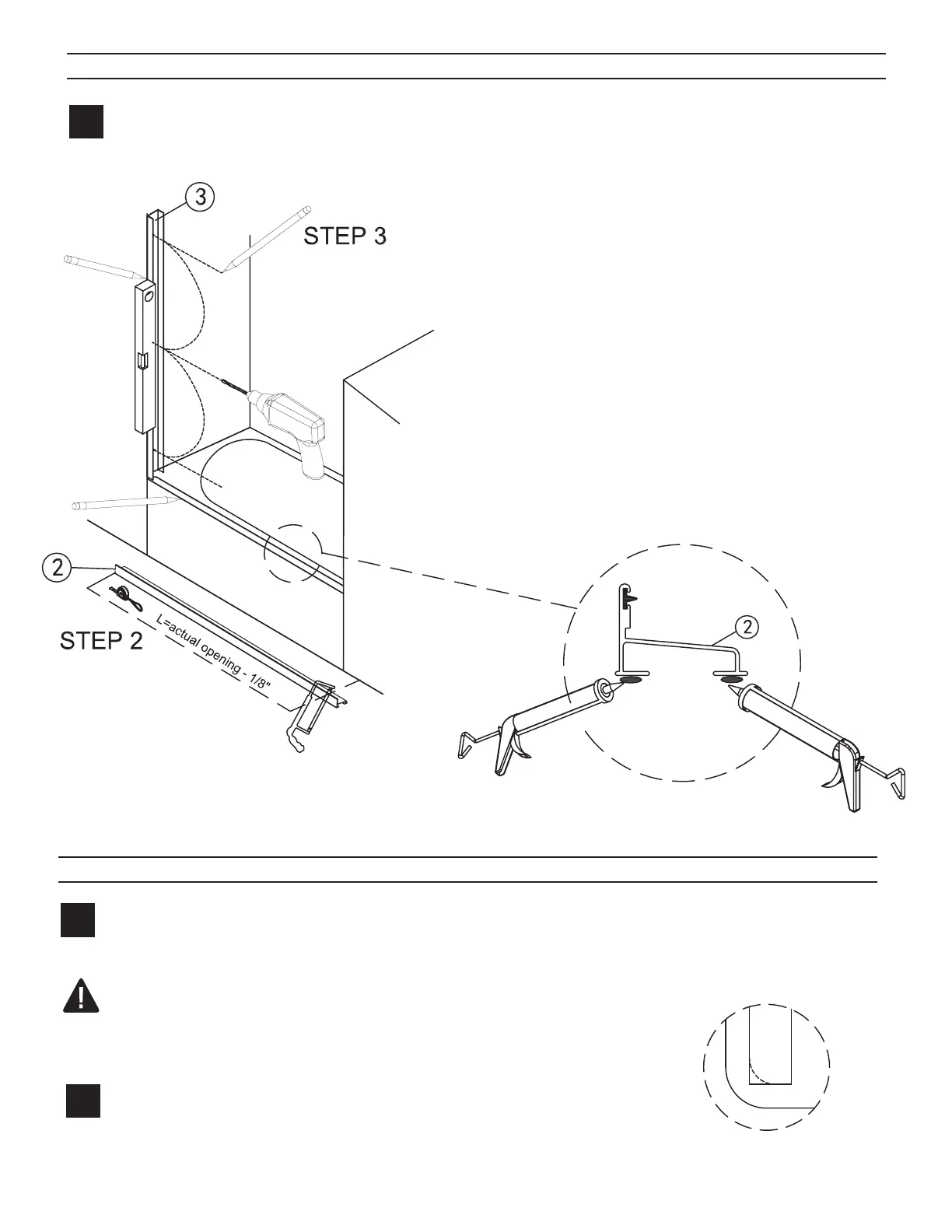 3

STEP 3

2

STEP 2

L=actual opening - 1/8"

2