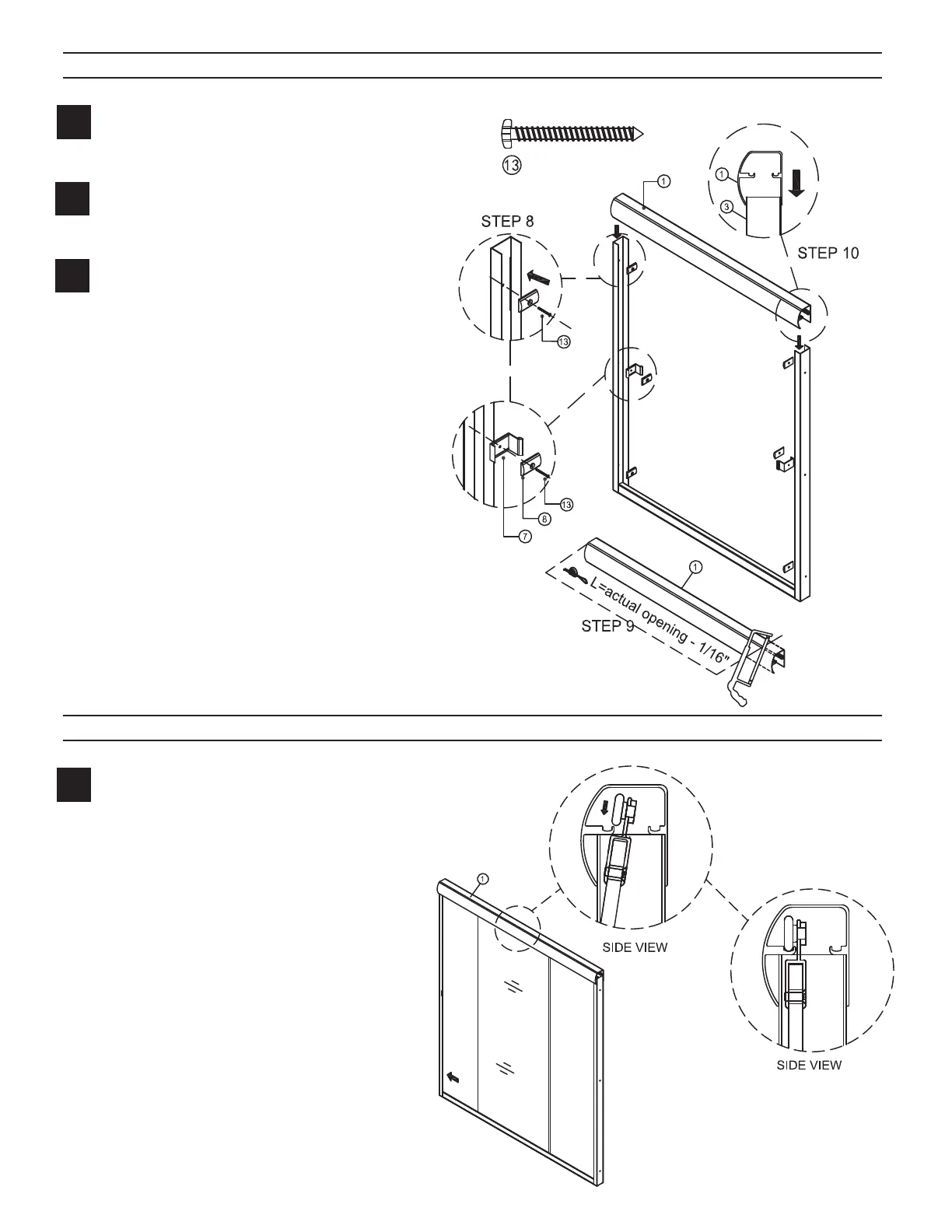 13

1

1

3

STEP 8

STEP 10

13

13

8

7

1

L=actual opening - 1/16"

STEP 9

1

SIDE VIEW

SIDE VIEW