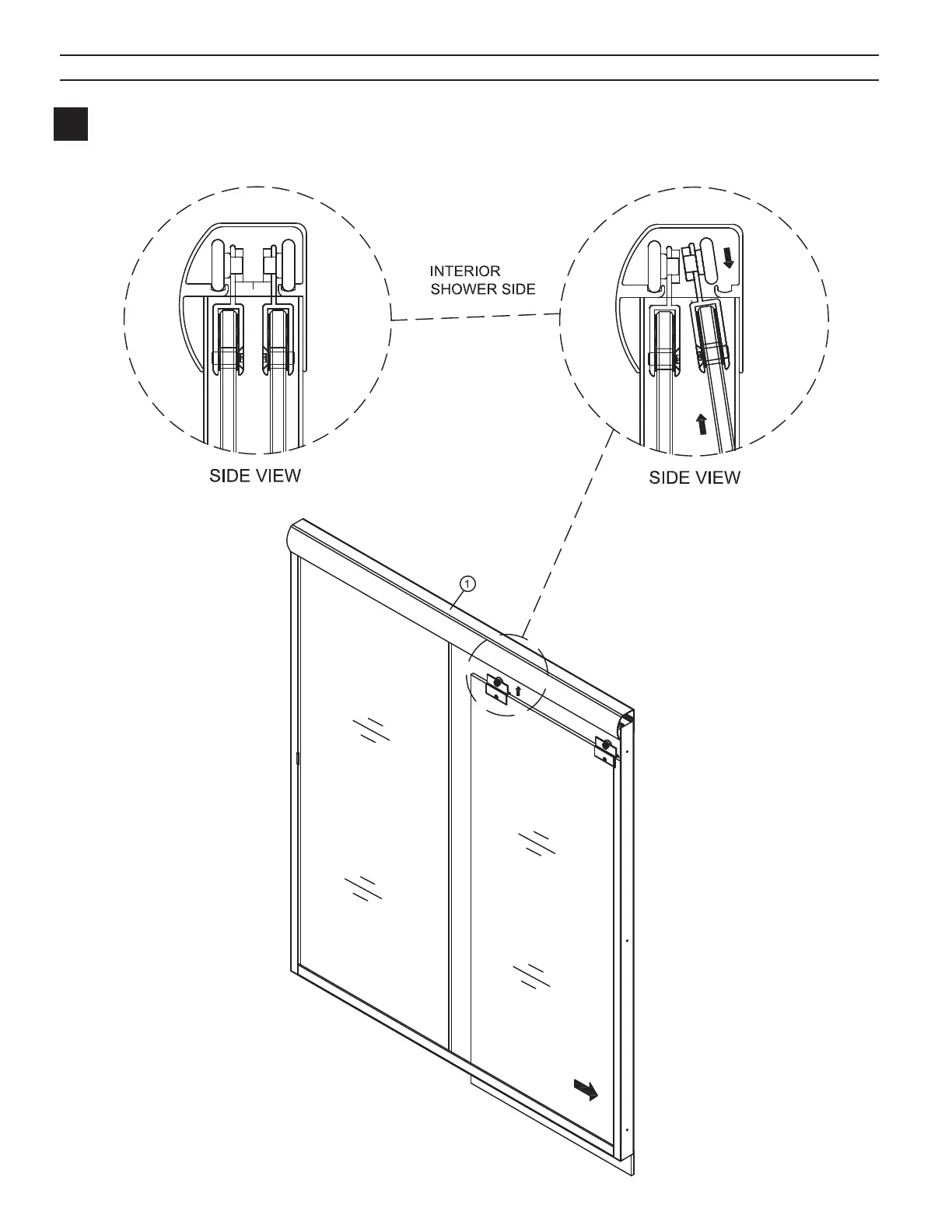 INTERIOR
SHOWER SIDE

SIDE VIEW

SIDE VIEW

1