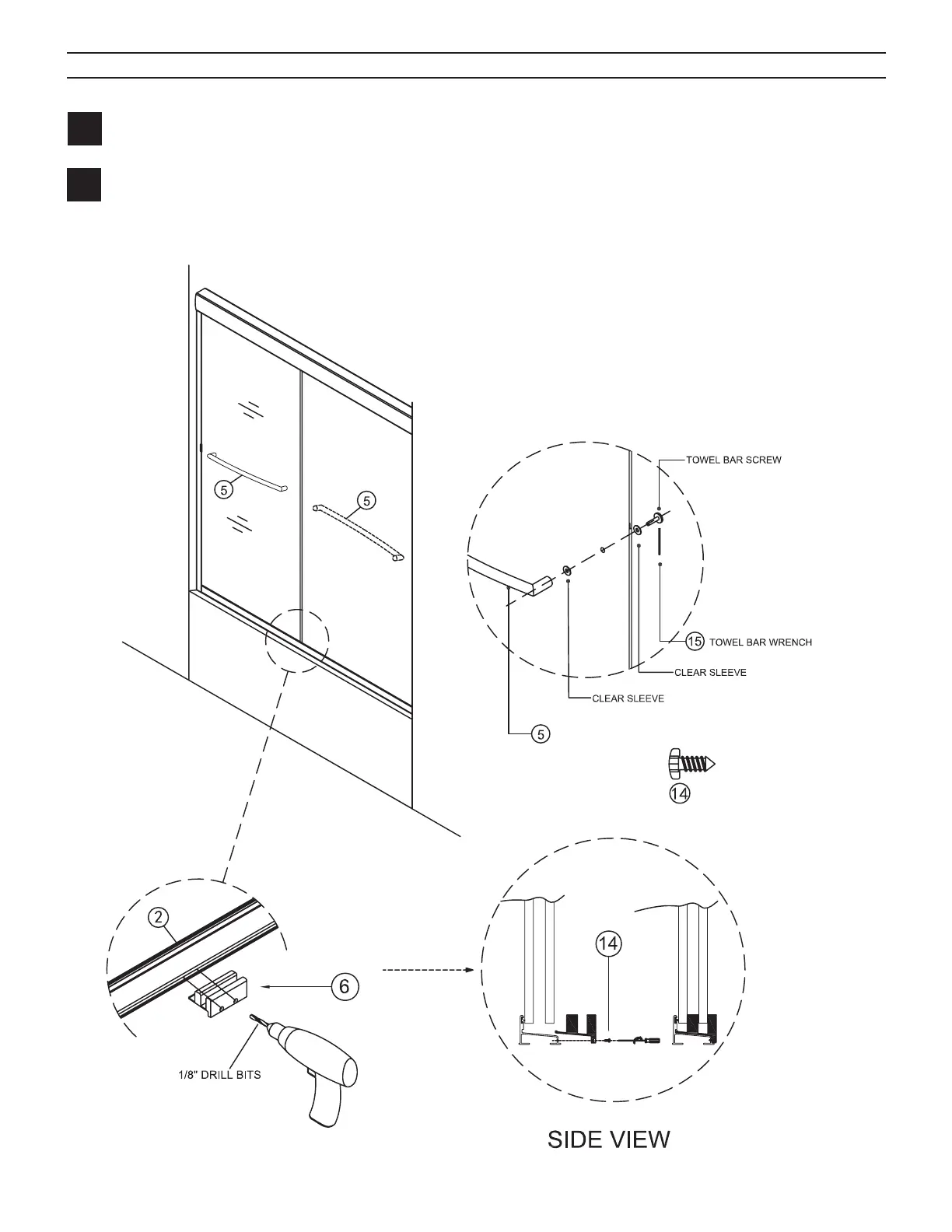 5

5

TOWEL BAR SCREW

15 TOWEL BAR WRENCH

CLEAR SLEEVE

CLEAR SLEEVE

5

14

2

6

1/8" DRILL BITS

14

SIDE VIEW