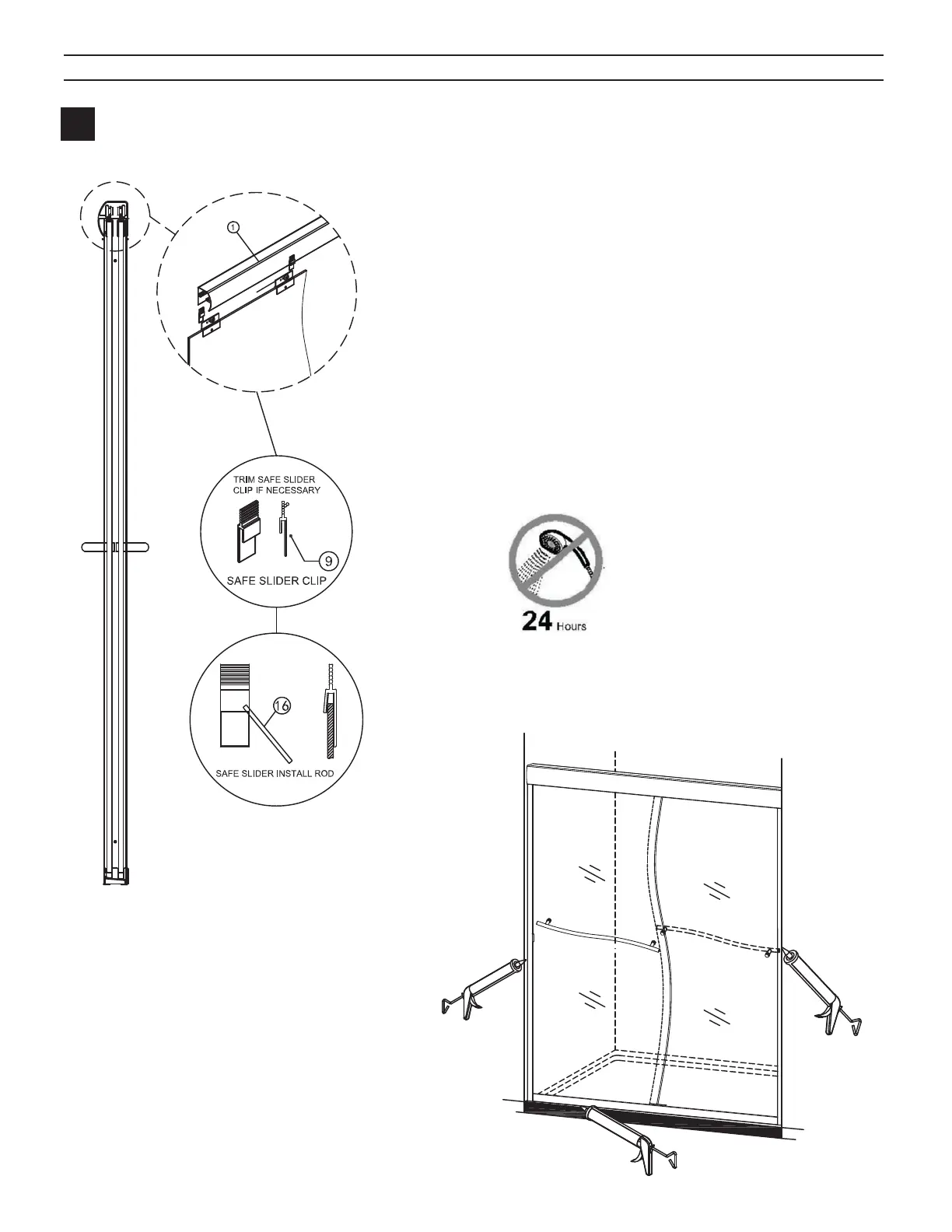 1

TRIM SAFE SLIDER CLIP IF NECESSARY

9

SAFE SLIDER CLIP

16

SAFE SLIDER INSTALL ROD

24 Hours