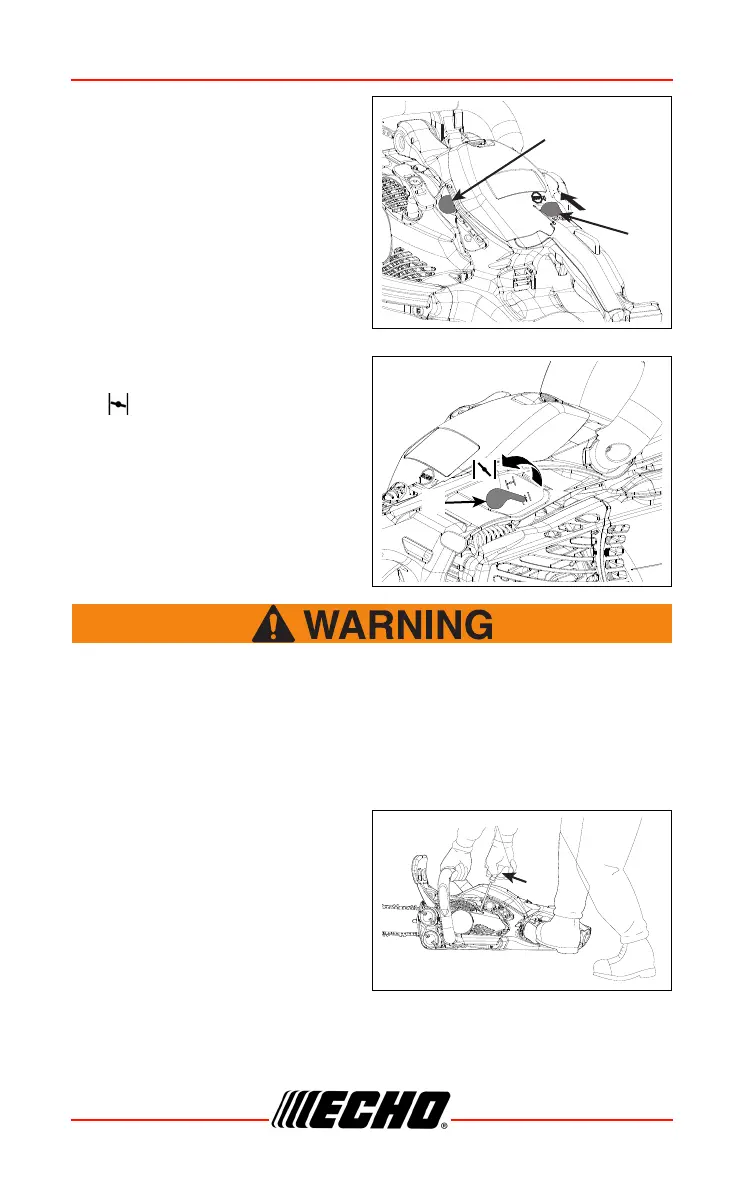 WARNING

ECHO®