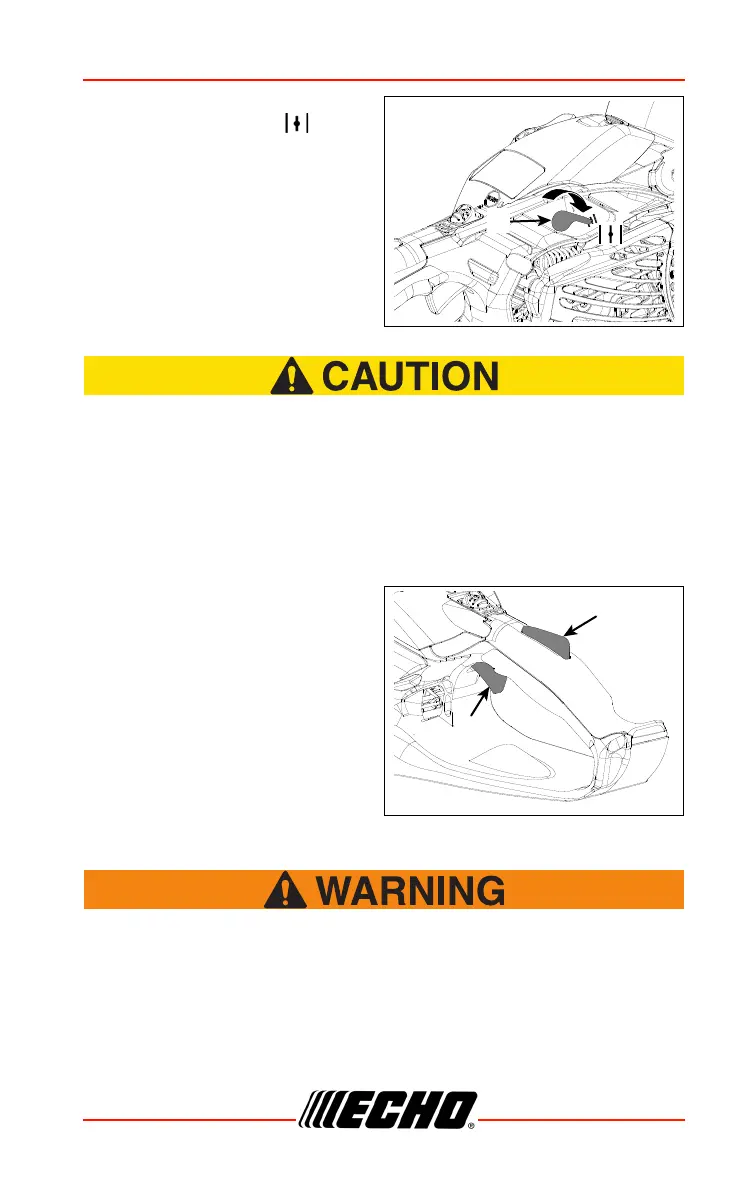 CAUTION

WARNING

ECHO®