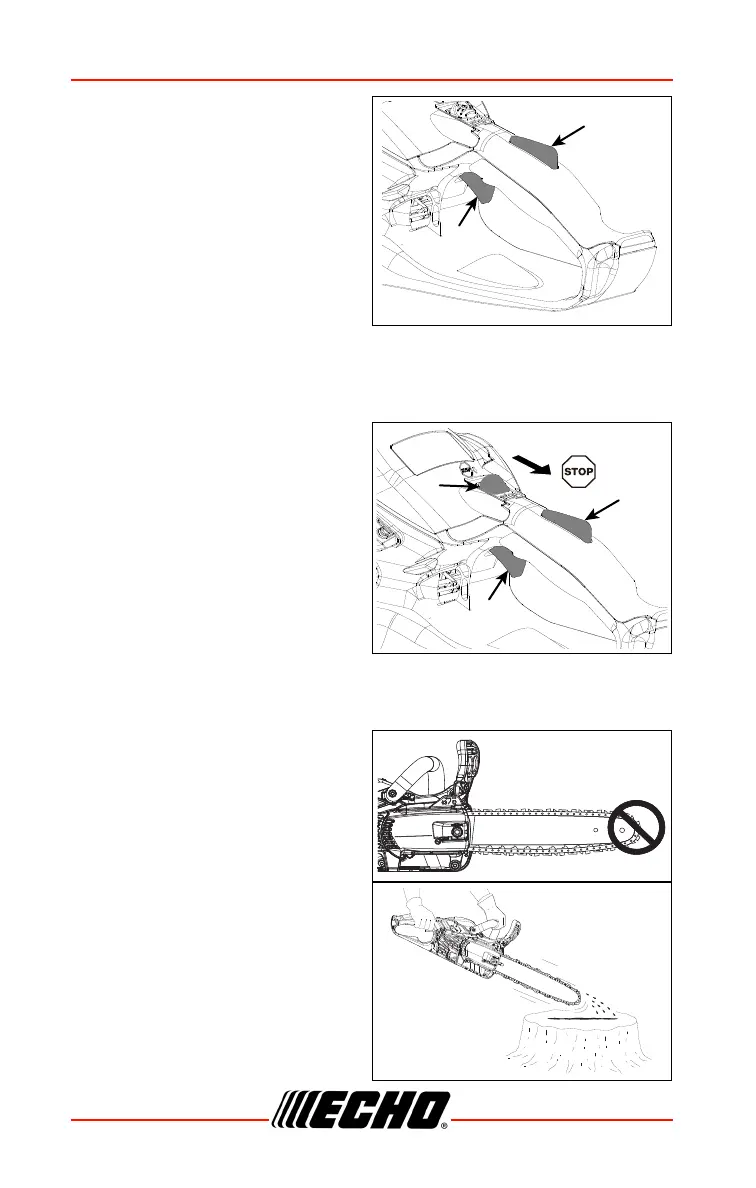 STOP

ECHO®