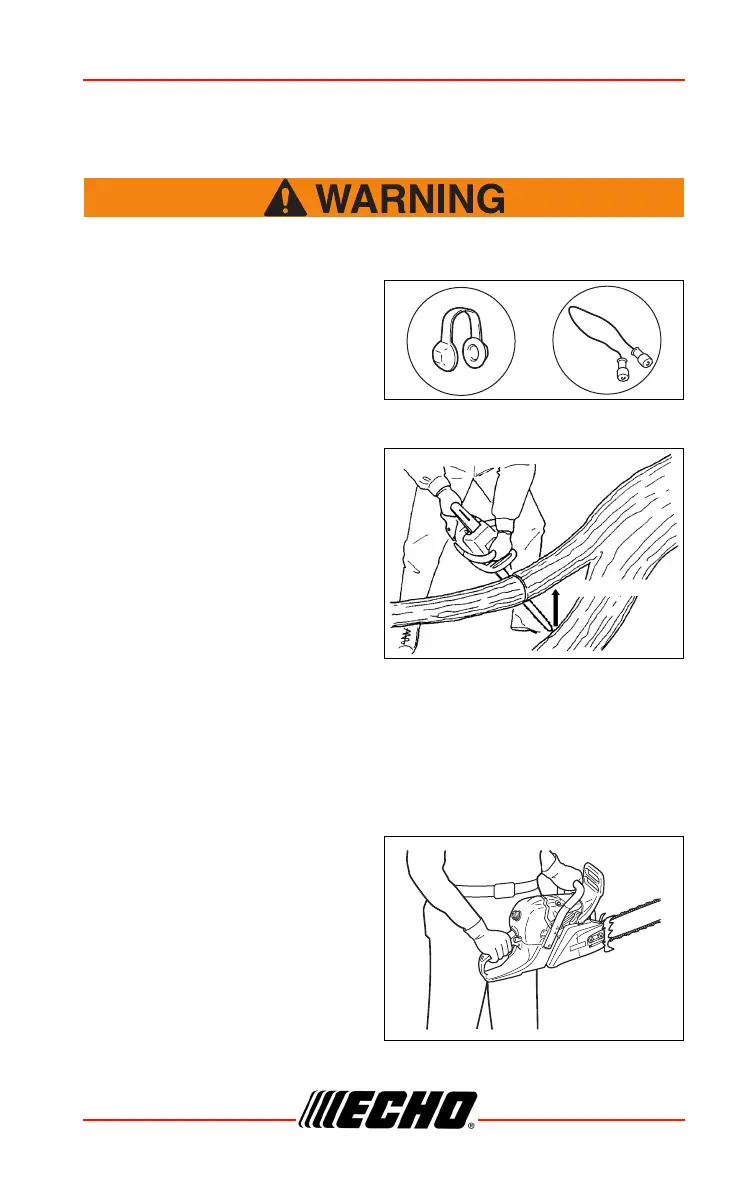 WARNING

ECHO®