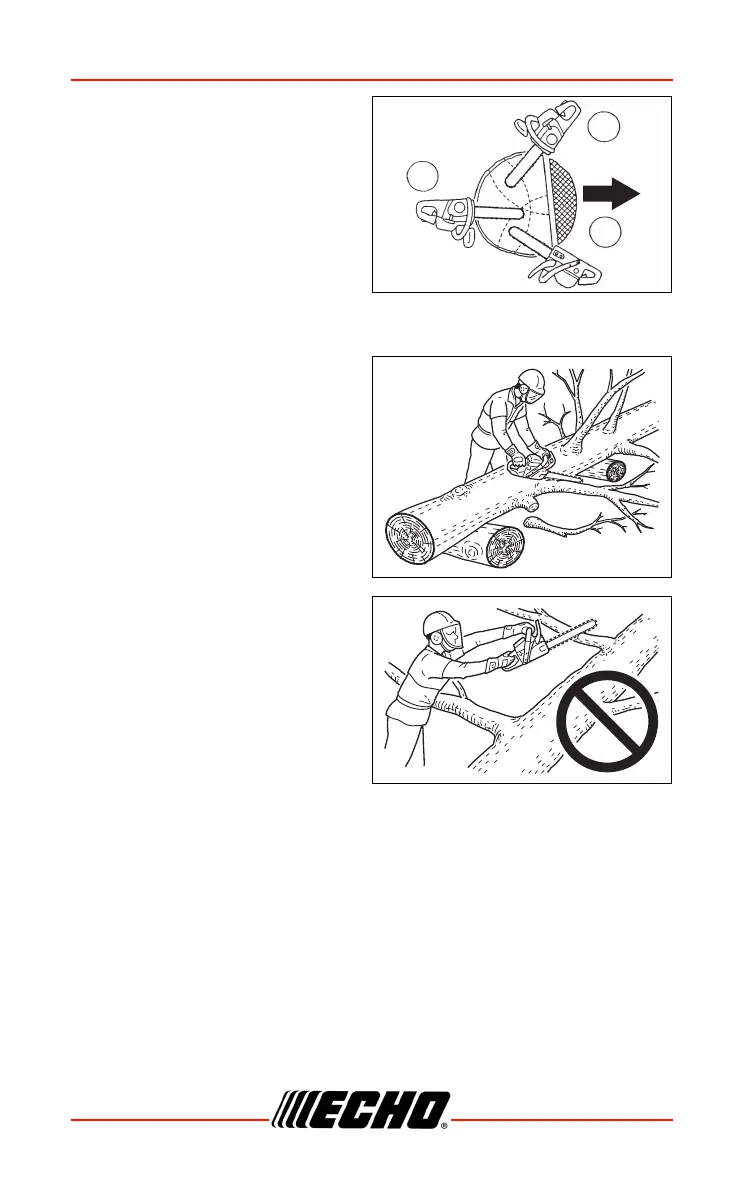 ECHO®