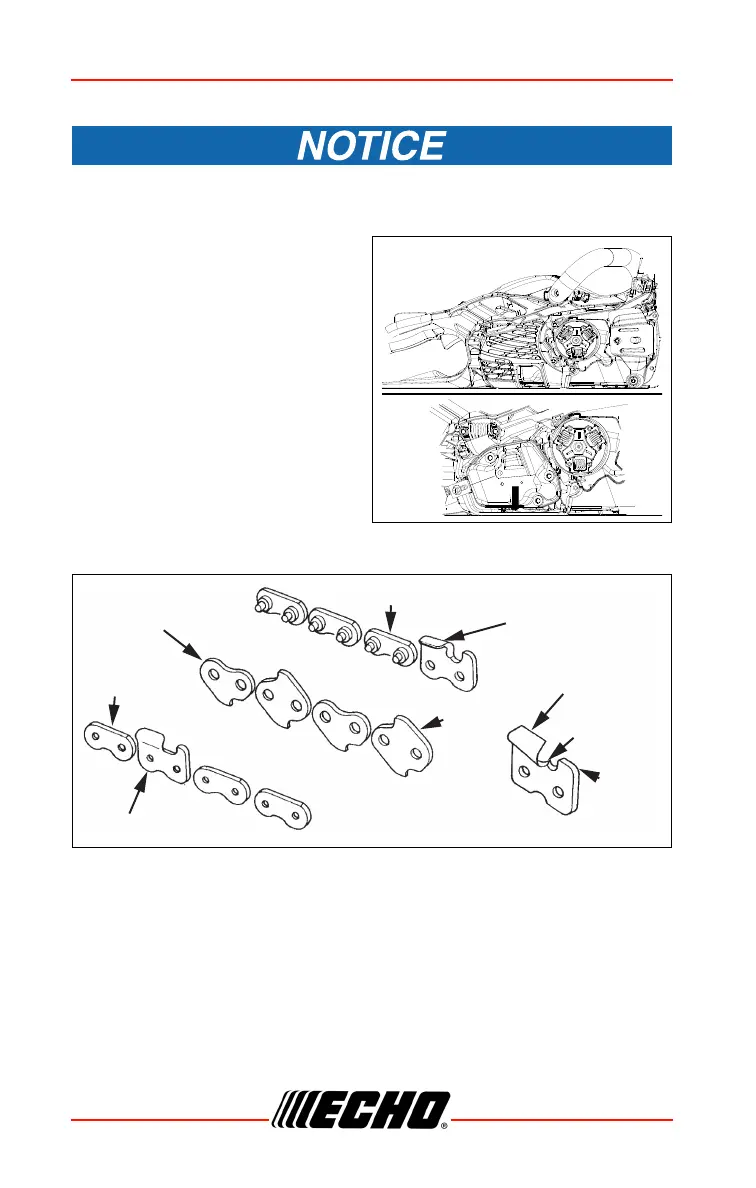 NOTICE

ECHO®