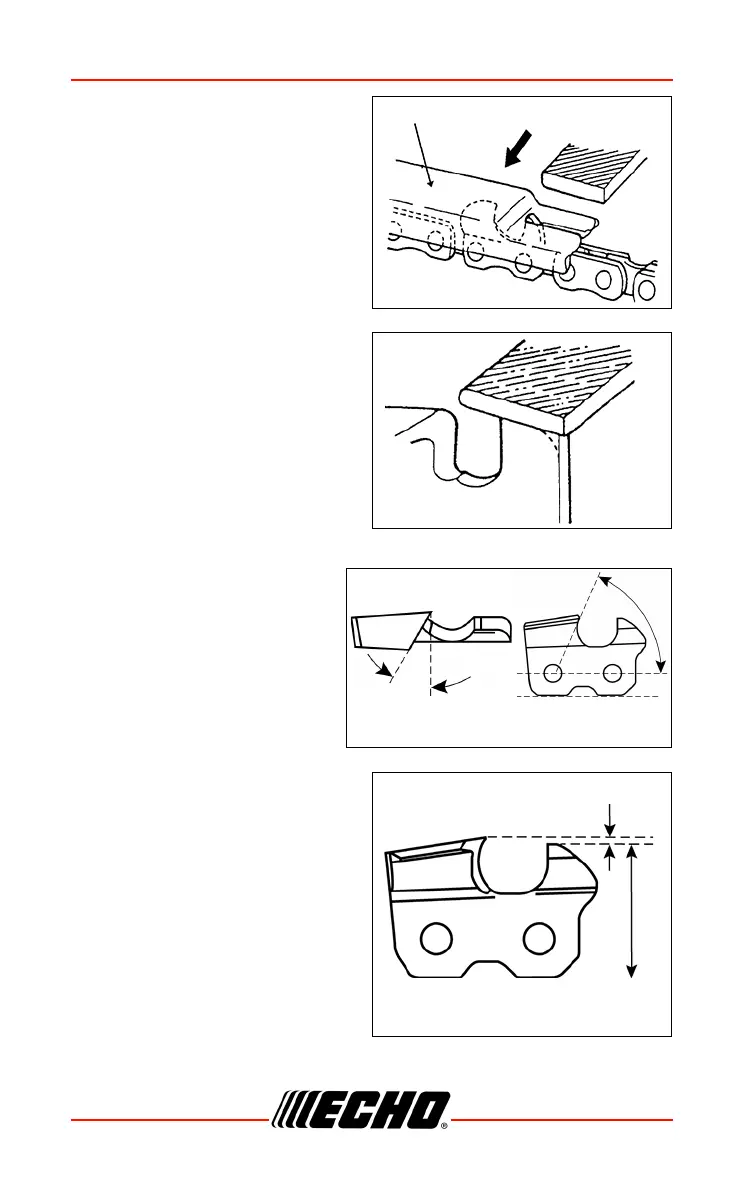 ECHO®