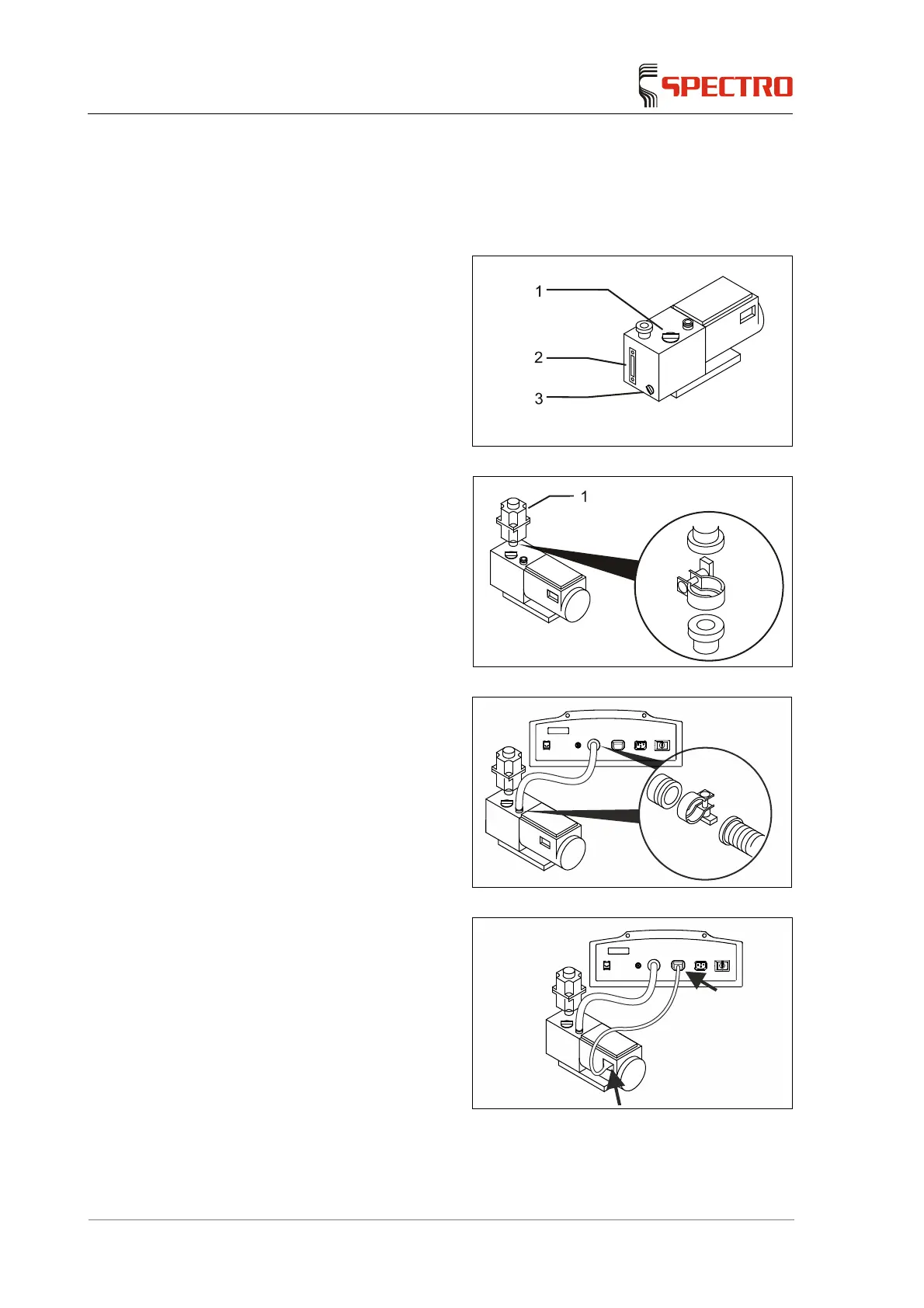 SPECTRO

1
2
3

1