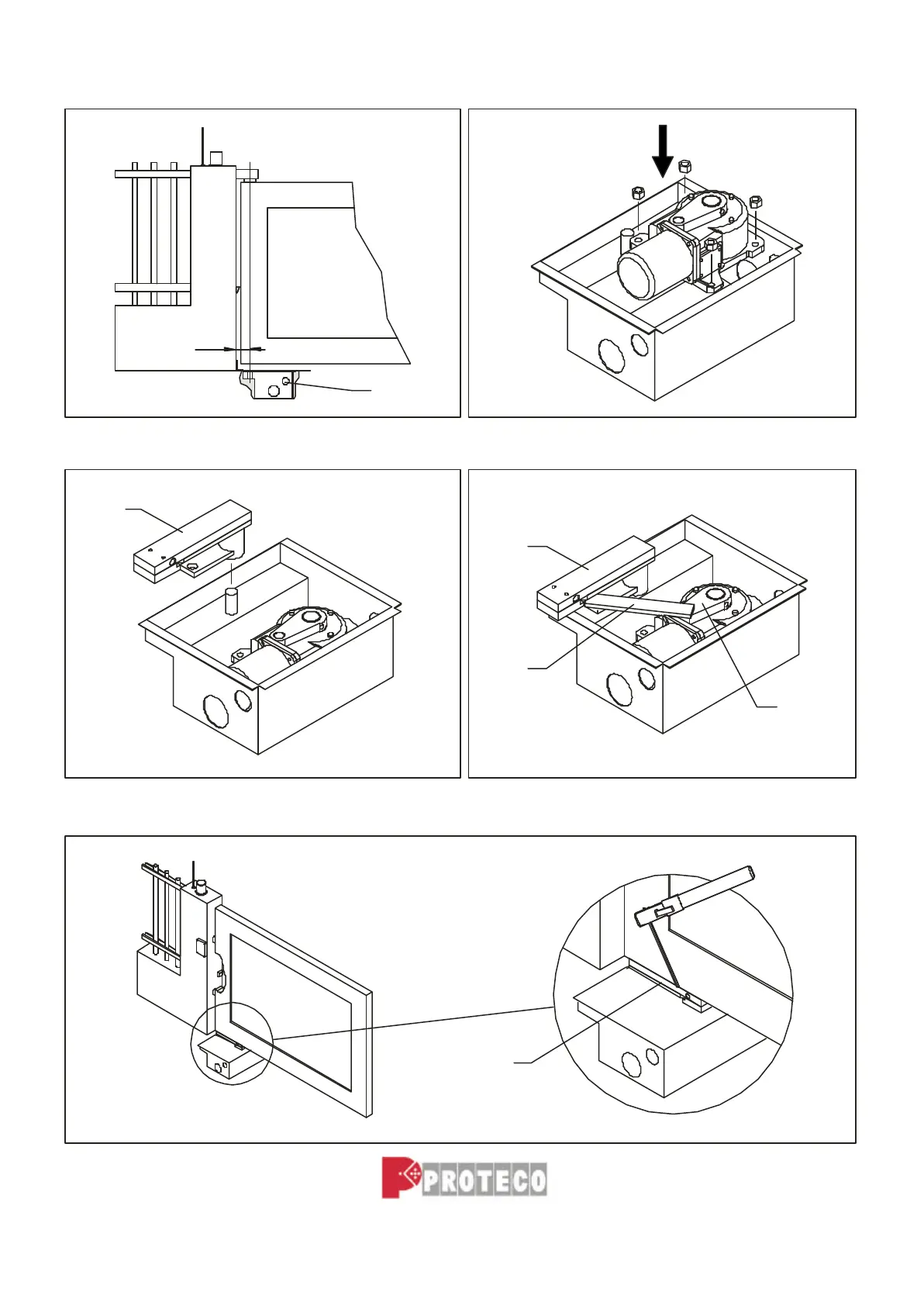 PROTECO