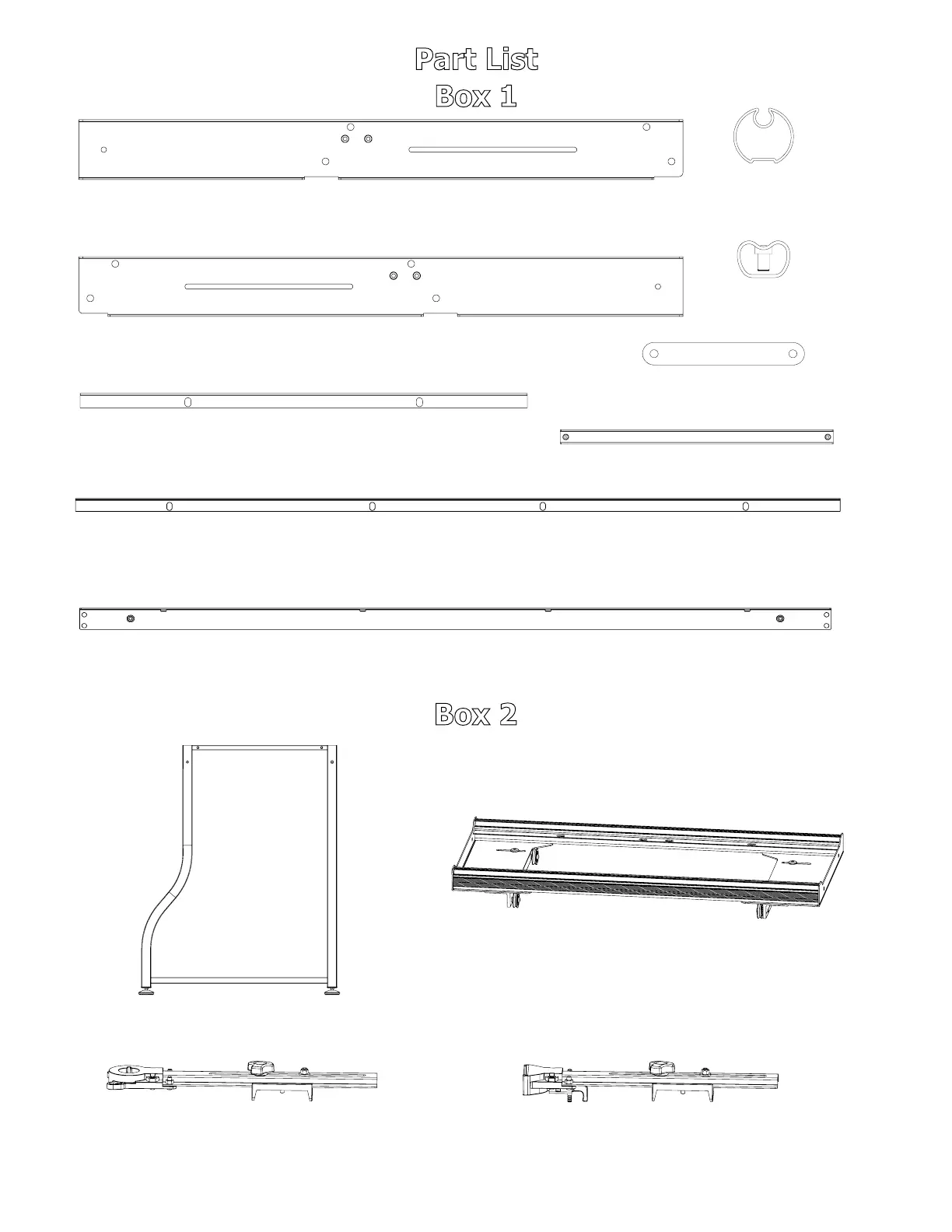 Part List
Box 1

Box 2