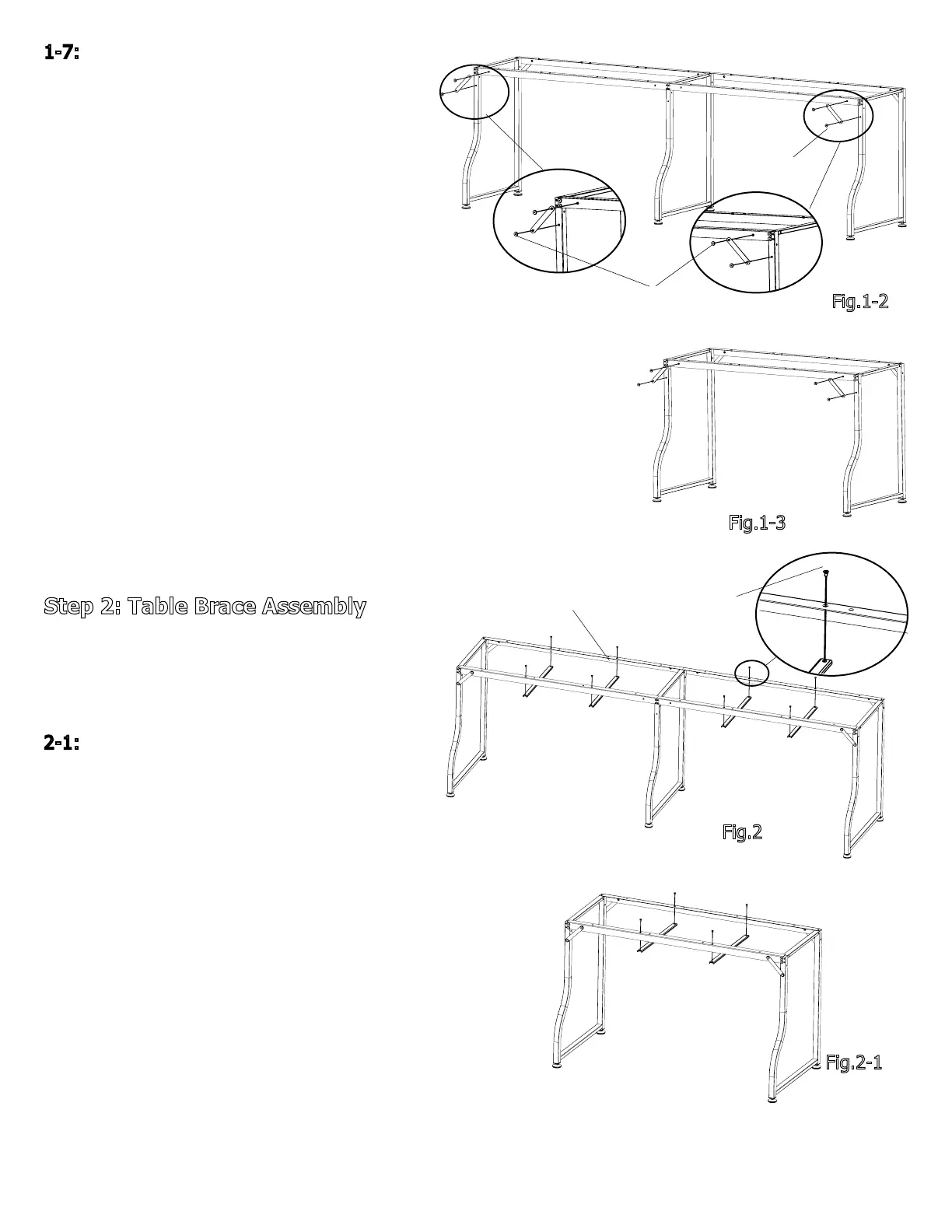 1-7:

Fig.1-2

Fig.1-3

Step 2: Table Brace Assembly

2-1:

Fig.2

Fig.2-1