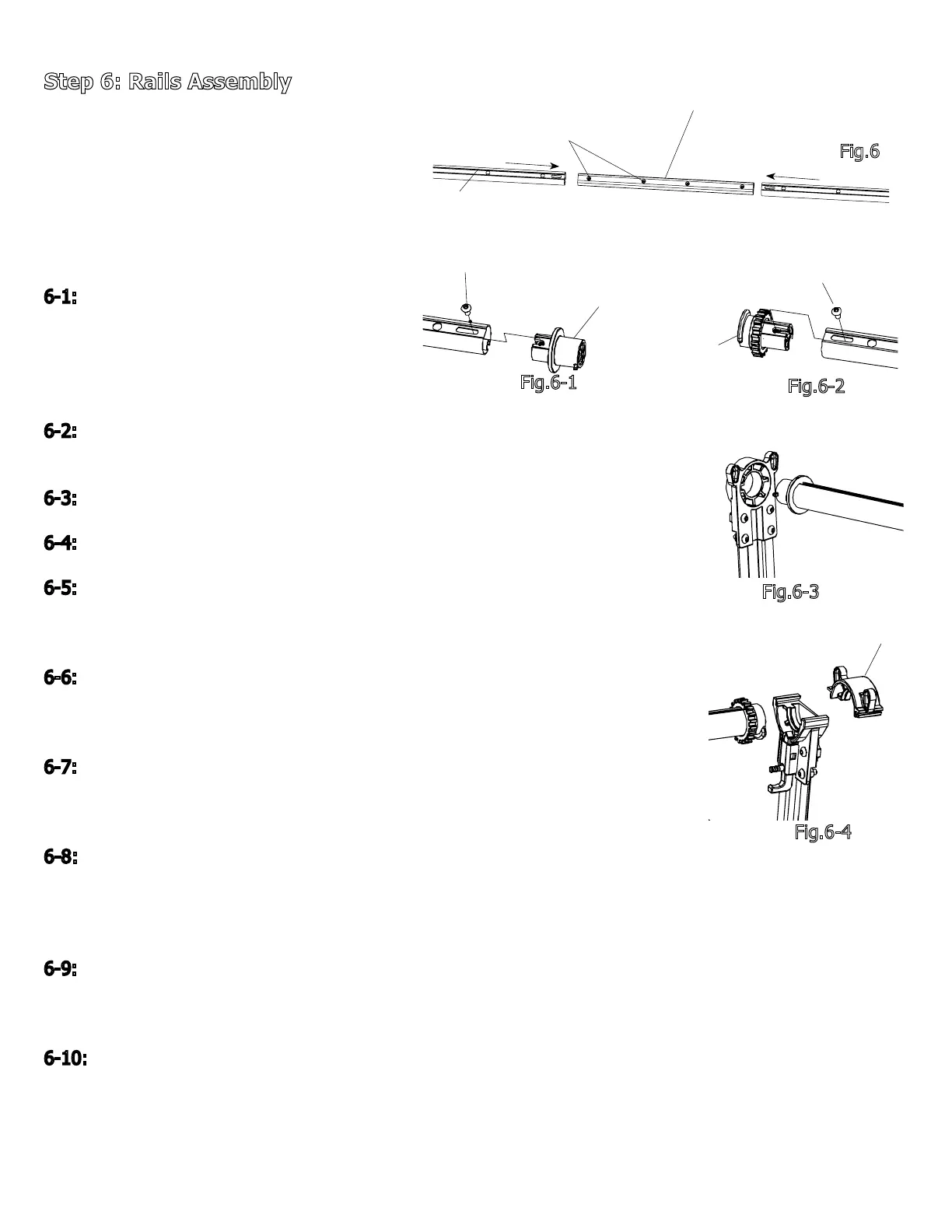 Step 6: Rails Assembly

Fig.6

6-1:

Fig.6-1

Fig.6-2

6-2:

6-3:

6-4:

6-5:

Fig.6-3

6-6:

6-7:

Fig.6-4

6-8:

6-9:

6-10: