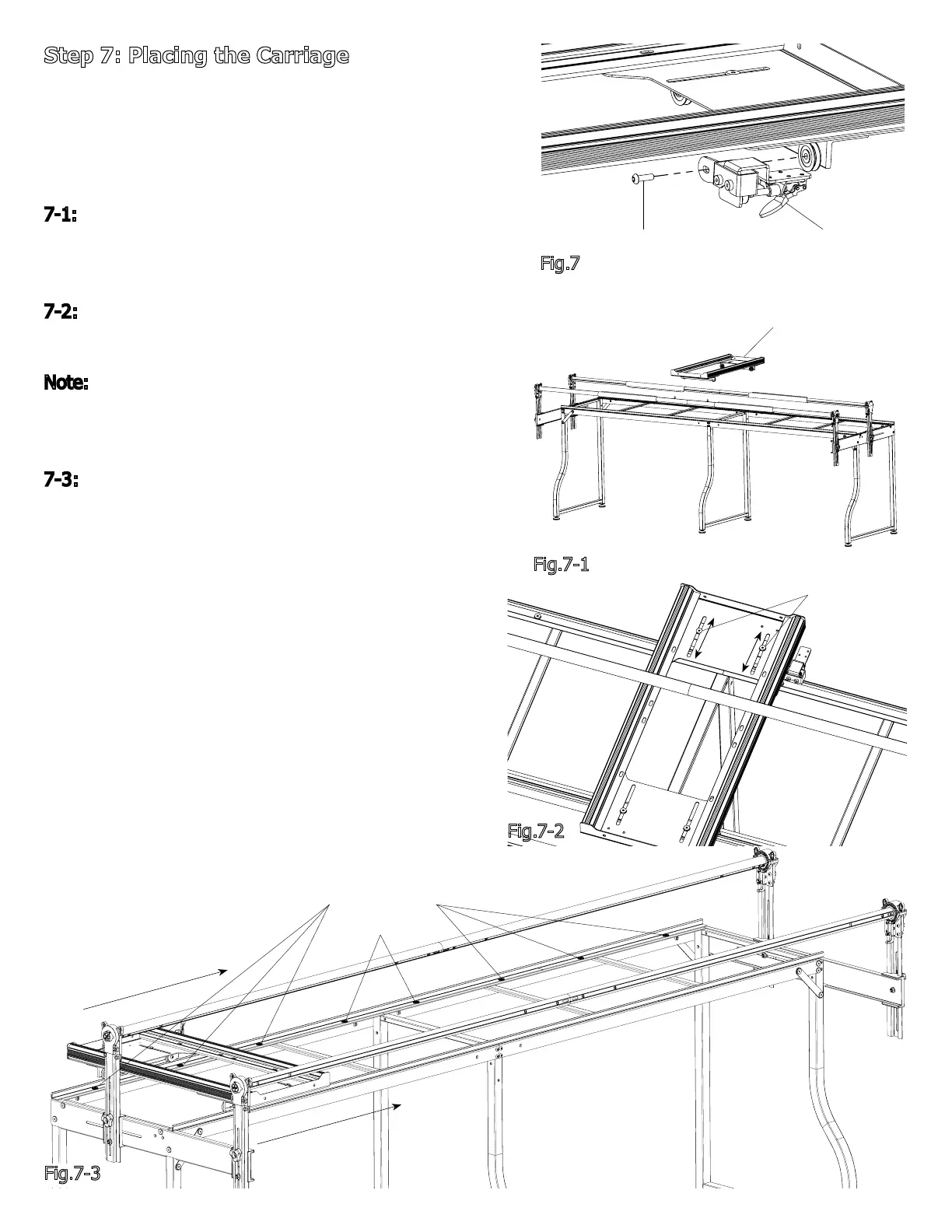 Step 7: Placing the Carriage

7-1:

7-2:

Note:

7-3:

Fig.7

Fig.7-1

Fig.7-2

Fig.7-3