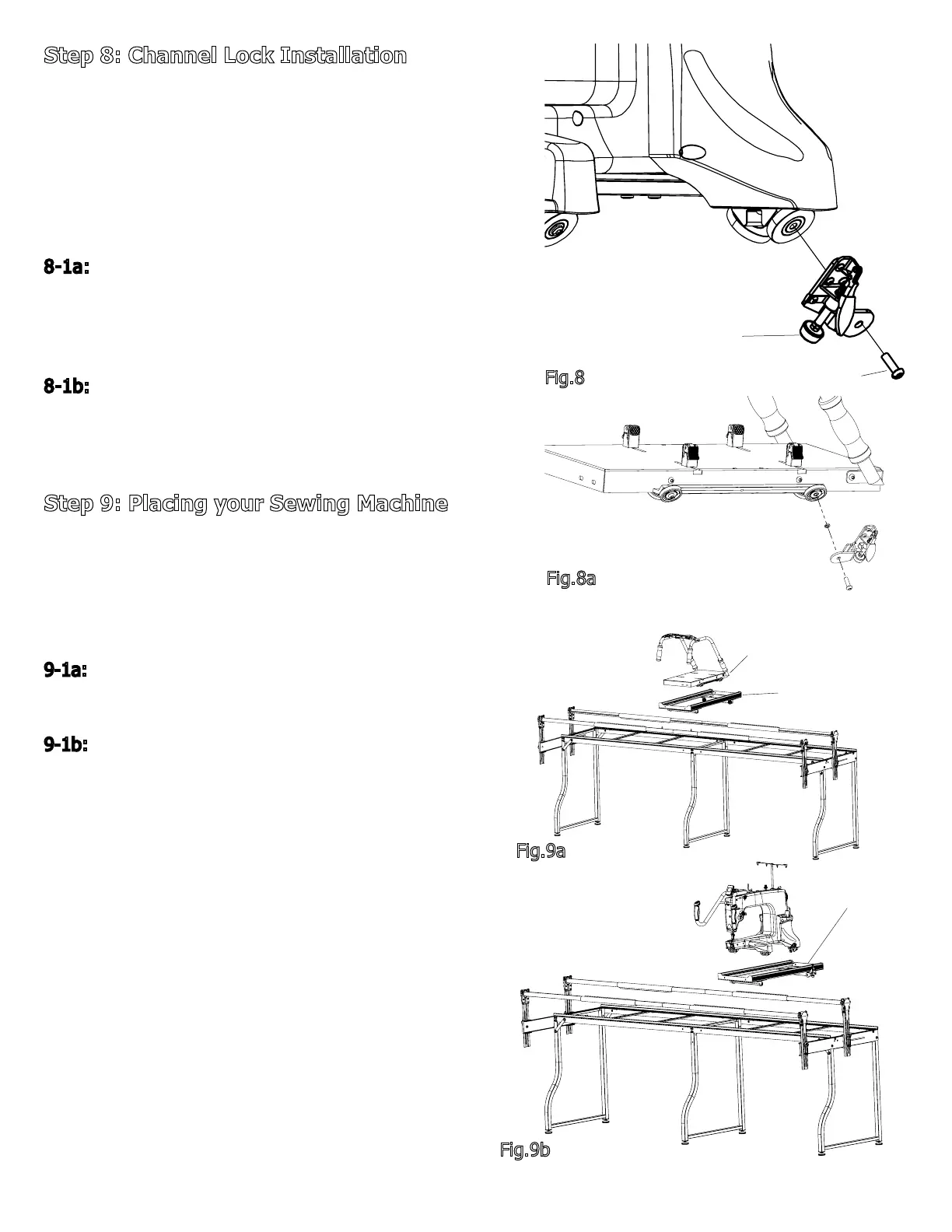 Step 8: Channel Lock Installation

8-1a:

8-1b:

Step 9: Placing your Sewing Machine

9-1a:

9-1b:

Fig.8

Fig.8a

Fig.9a

Fig.9b