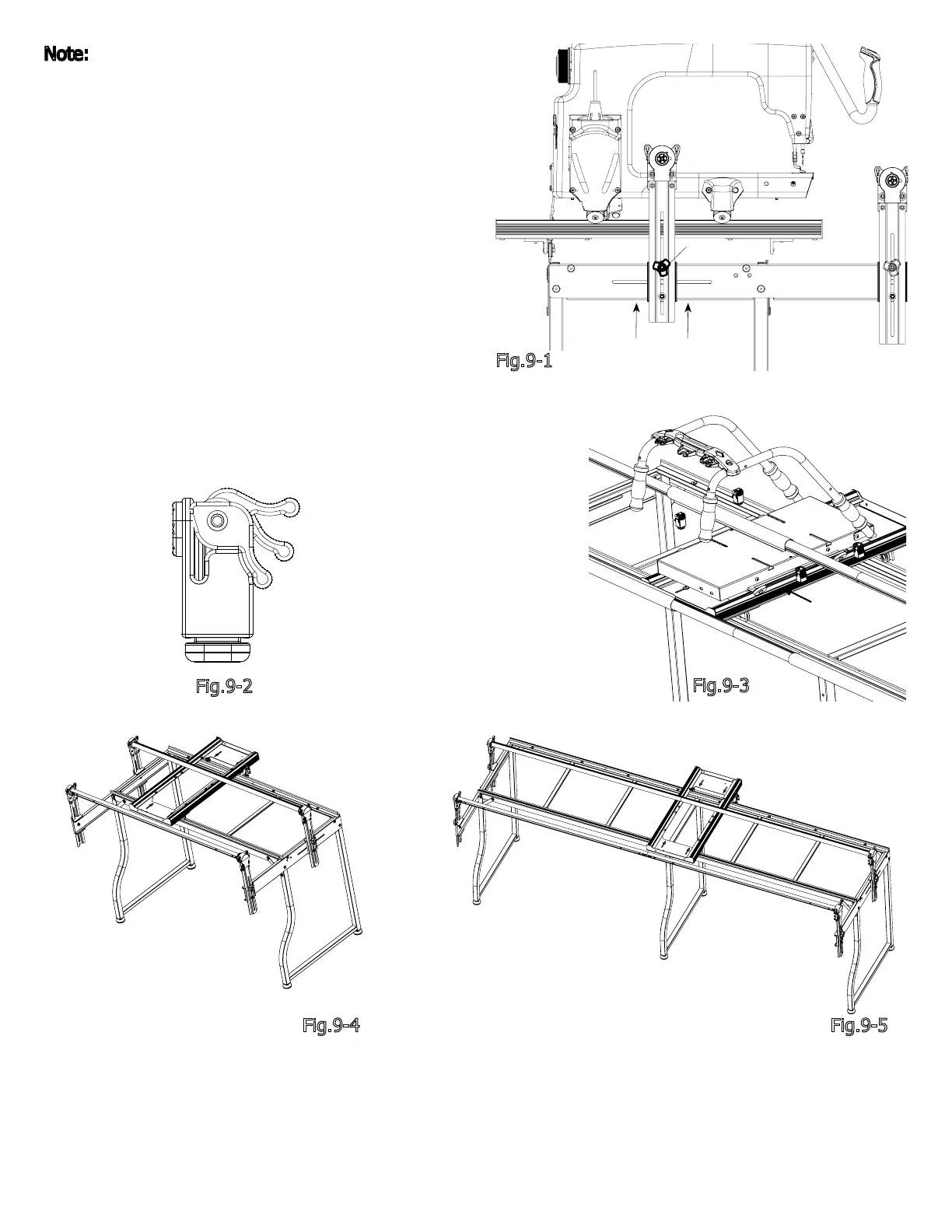 Note:

Fig.9-1

Fig.9-2

Fig.9-3

Fig.9-4

Fig.9-5