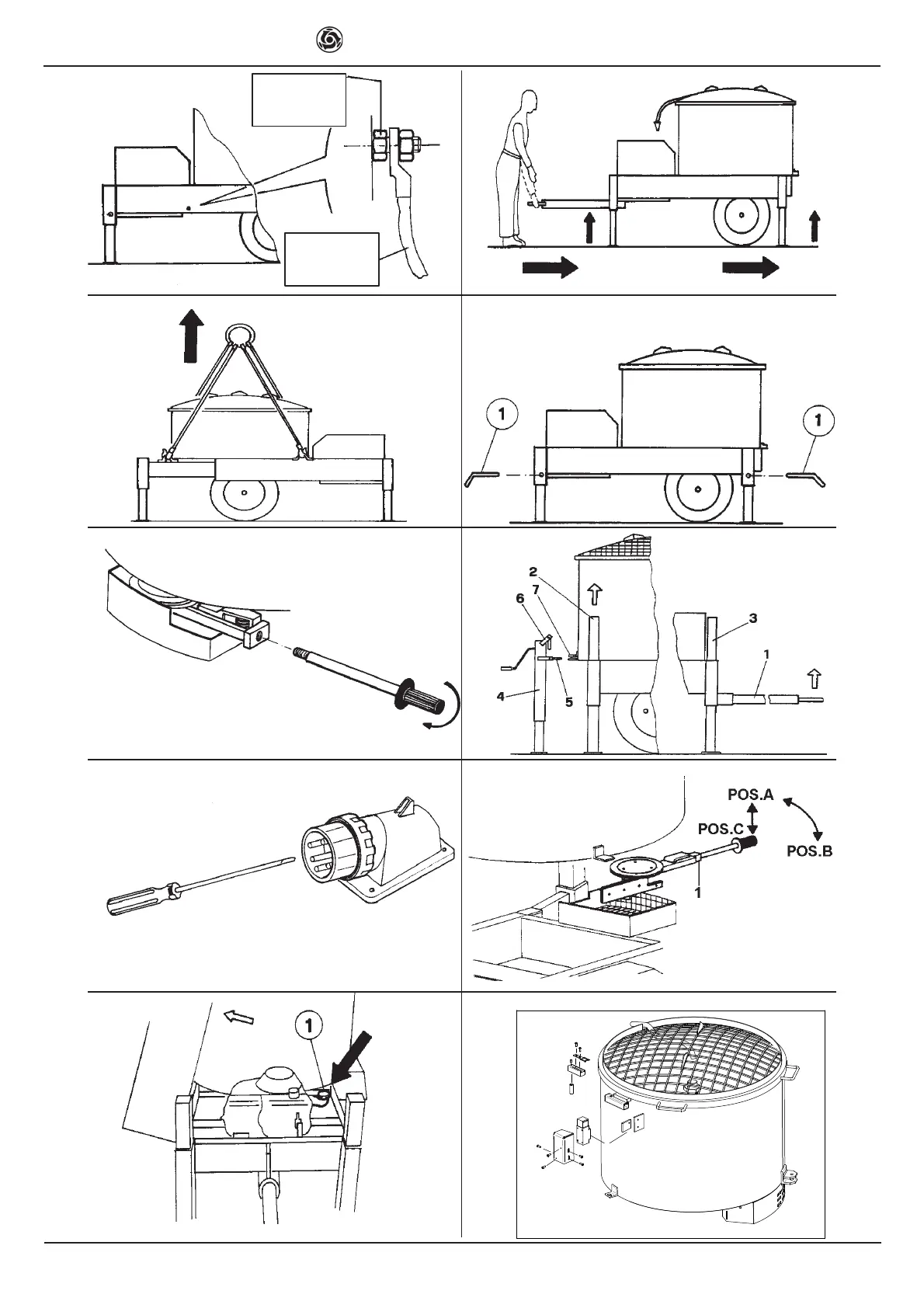 1

1

2
7
6
3
1
4
5

POS.A
POS.C
POS.B
1

1