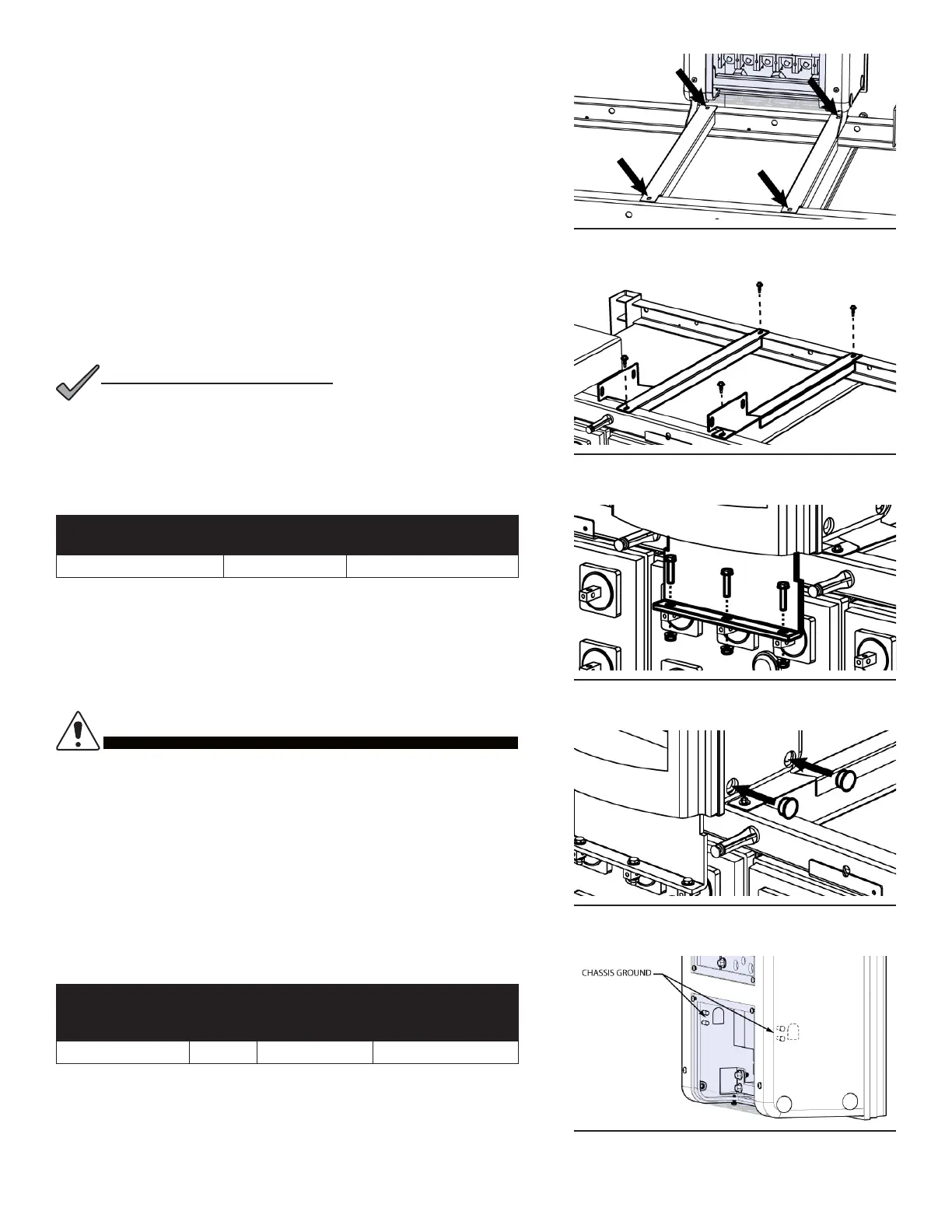 CHASSIS GROUND