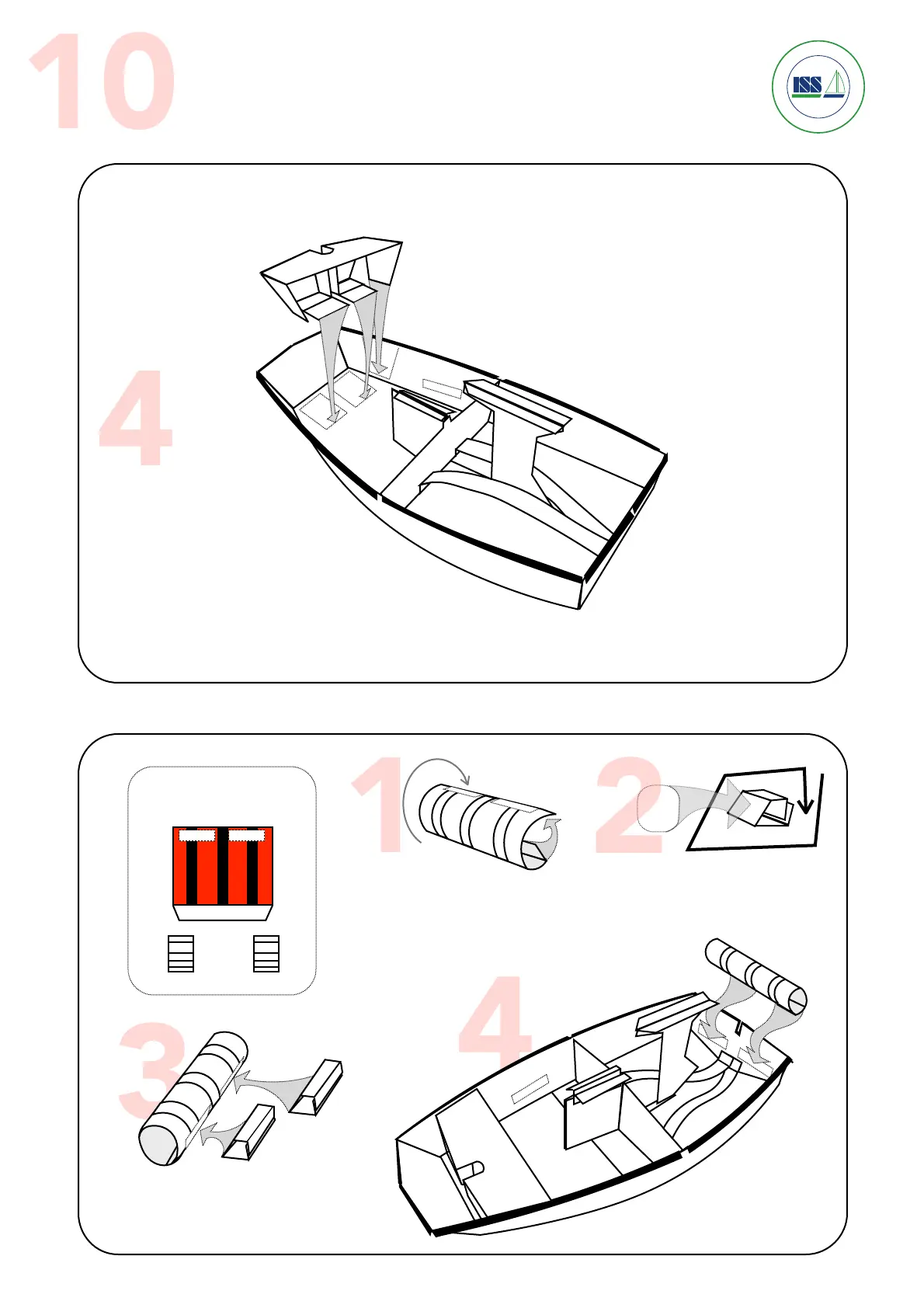 10

ISS

4

1

2

3

4