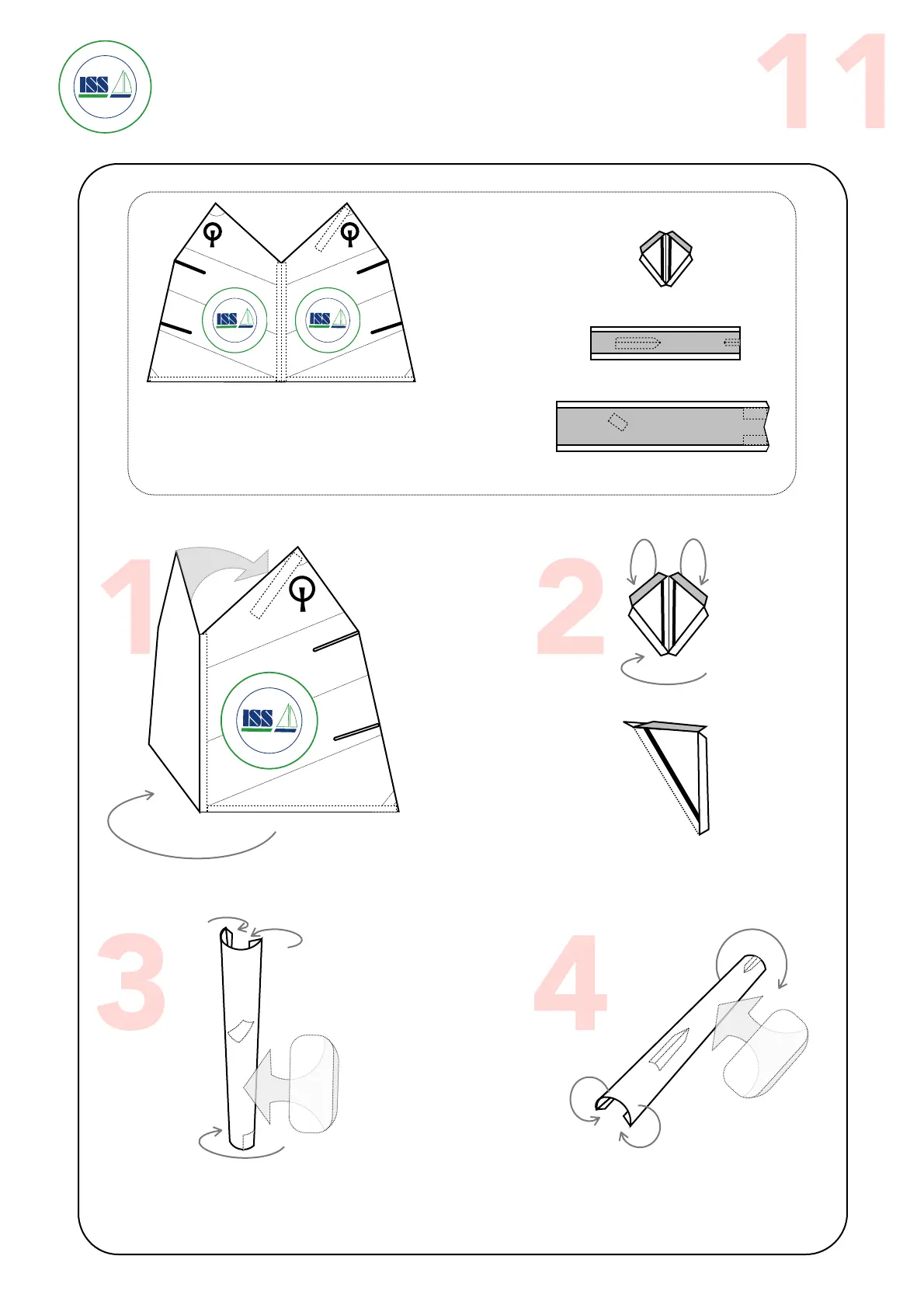 ISS

11

ISS

ISS

1

ISS

2

3

4