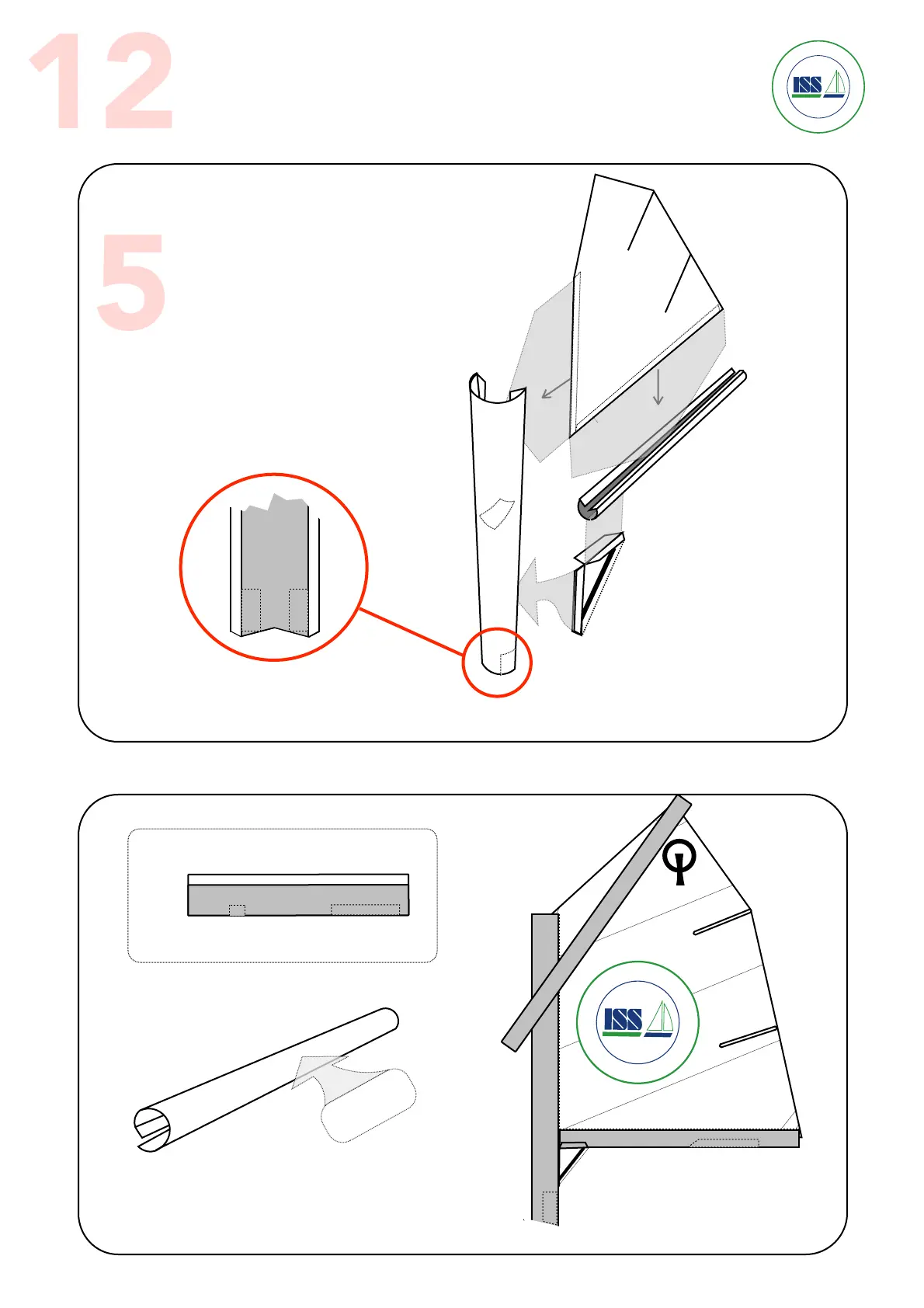 12

ISS

5

ISS