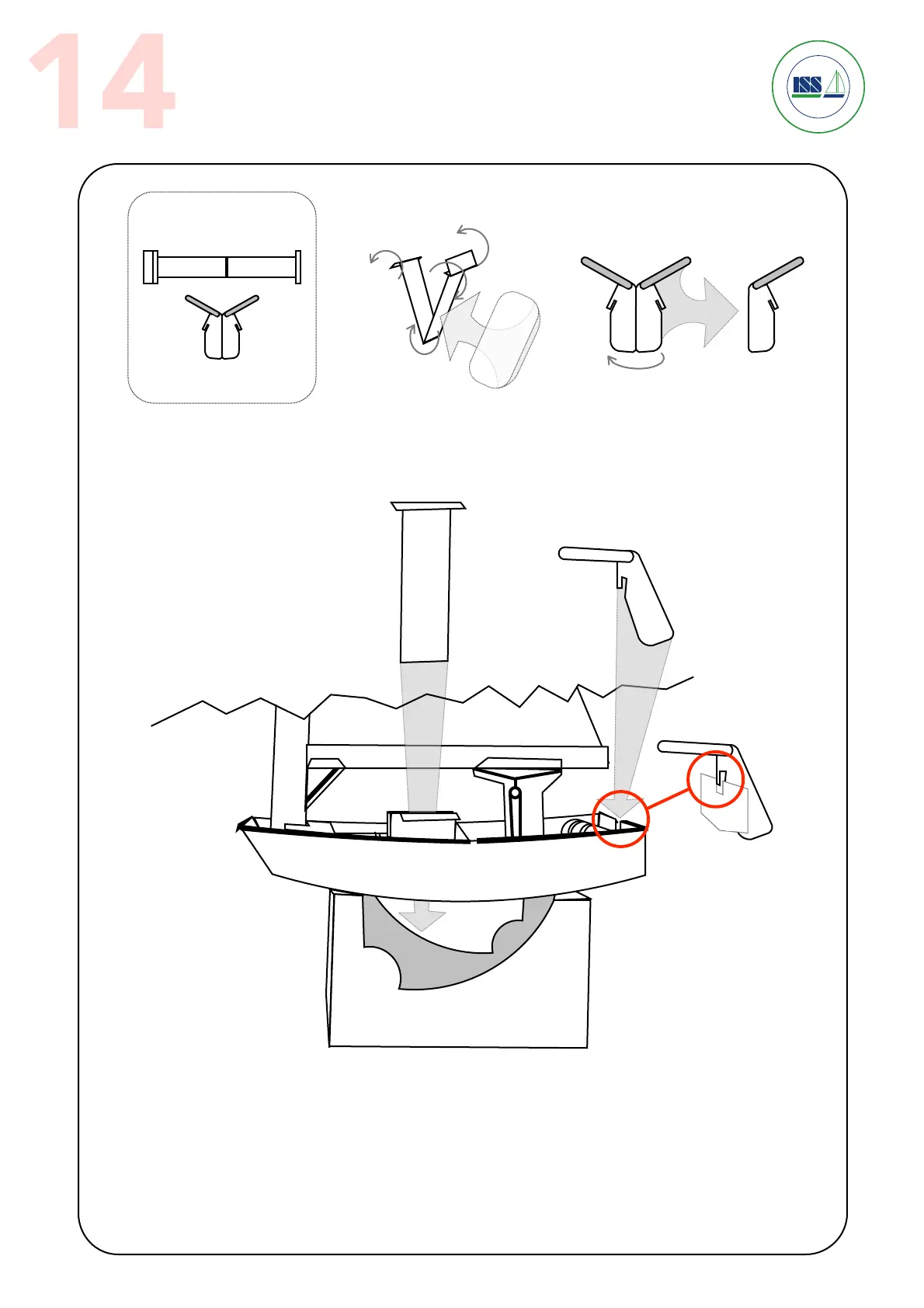 14

ISS