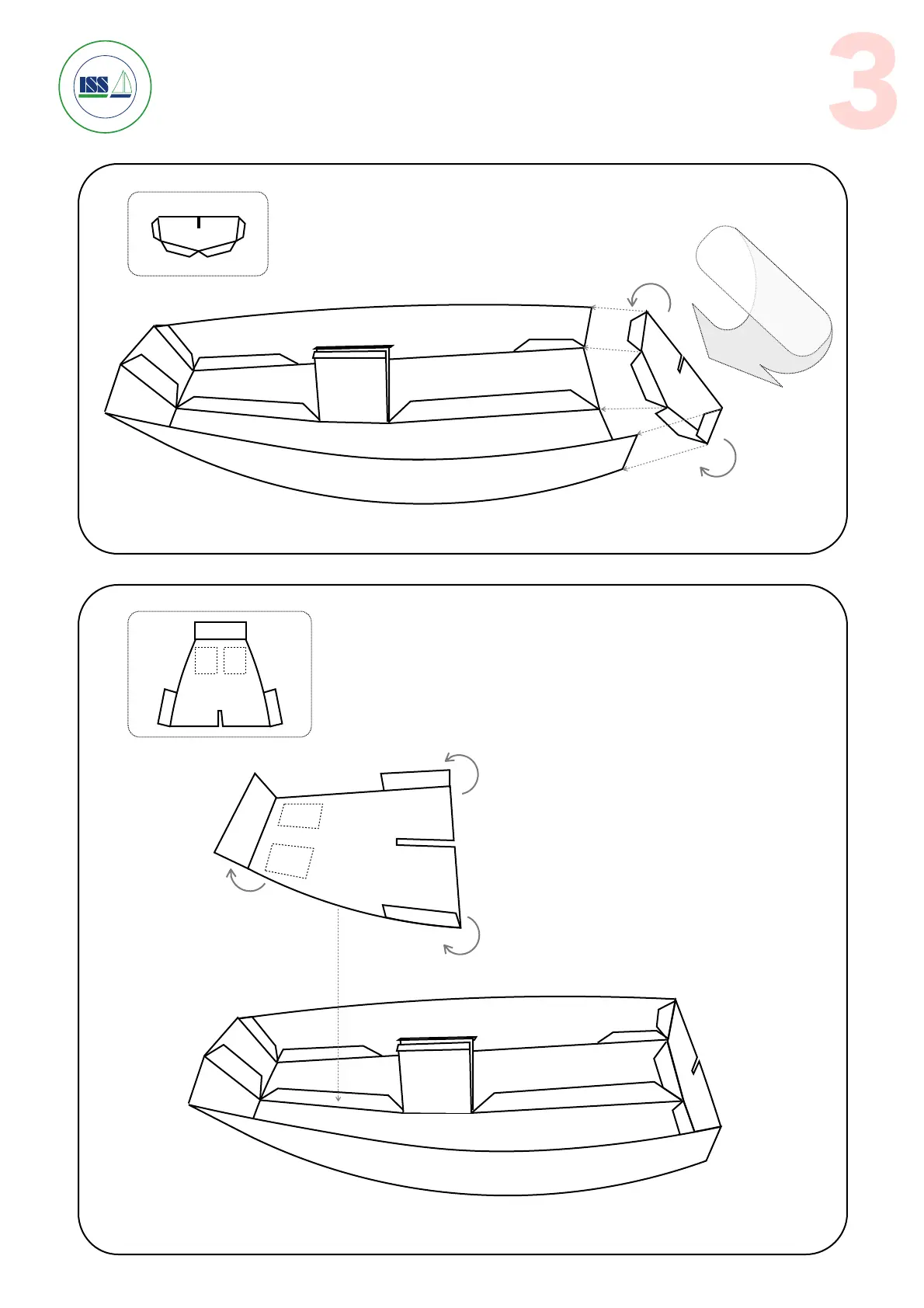 ISS

3