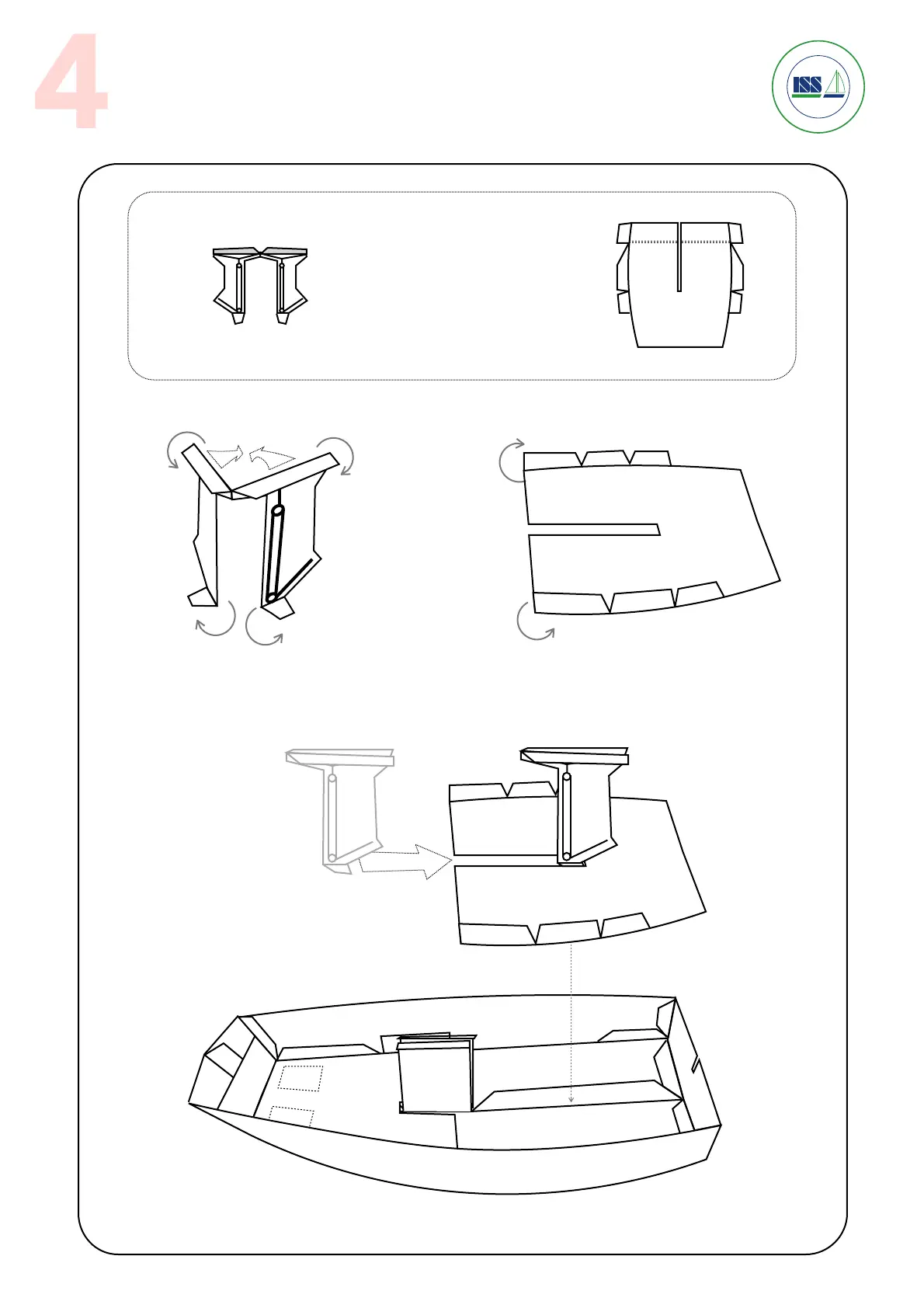 4

ISS