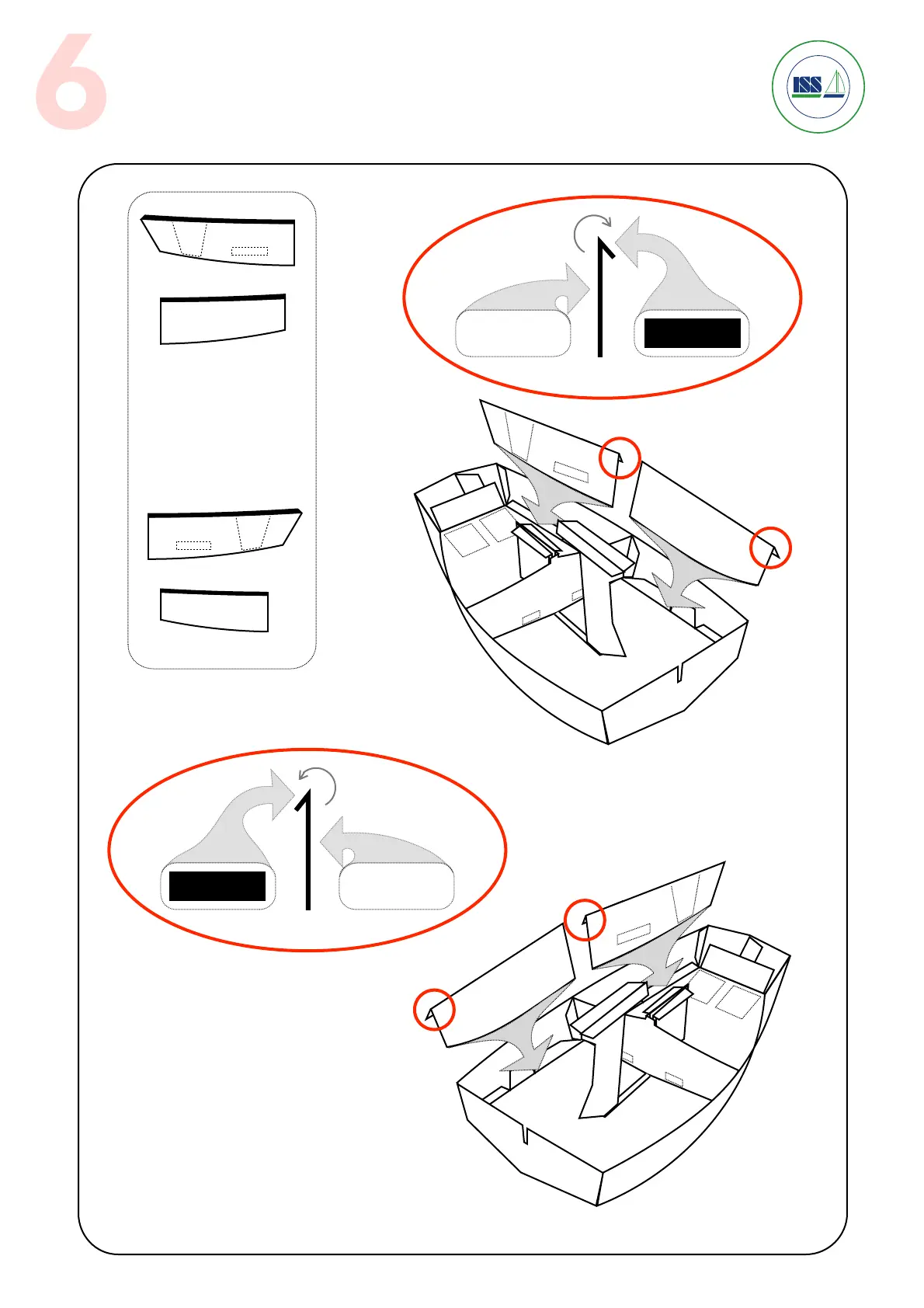 6

ISS