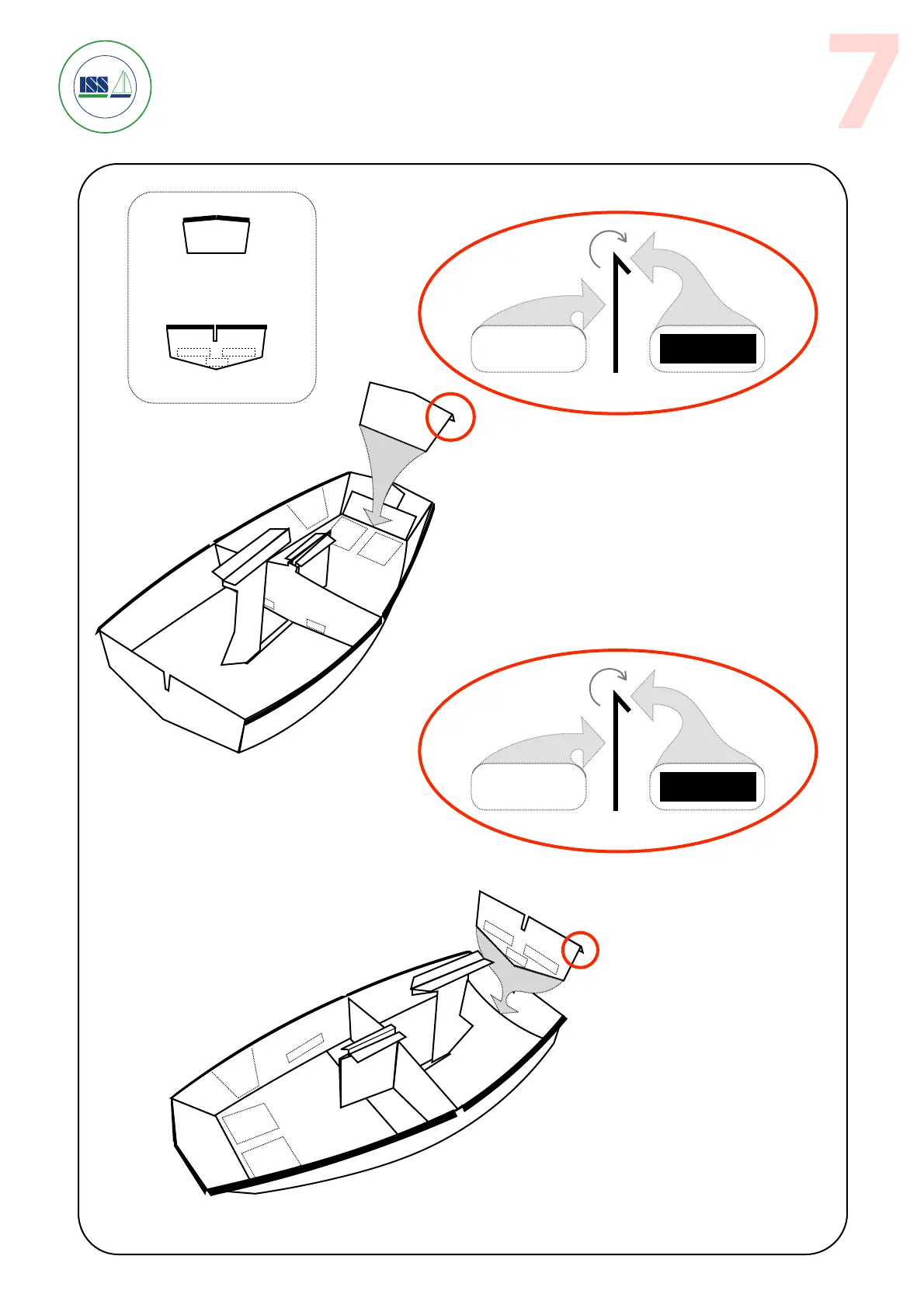 ISS

7