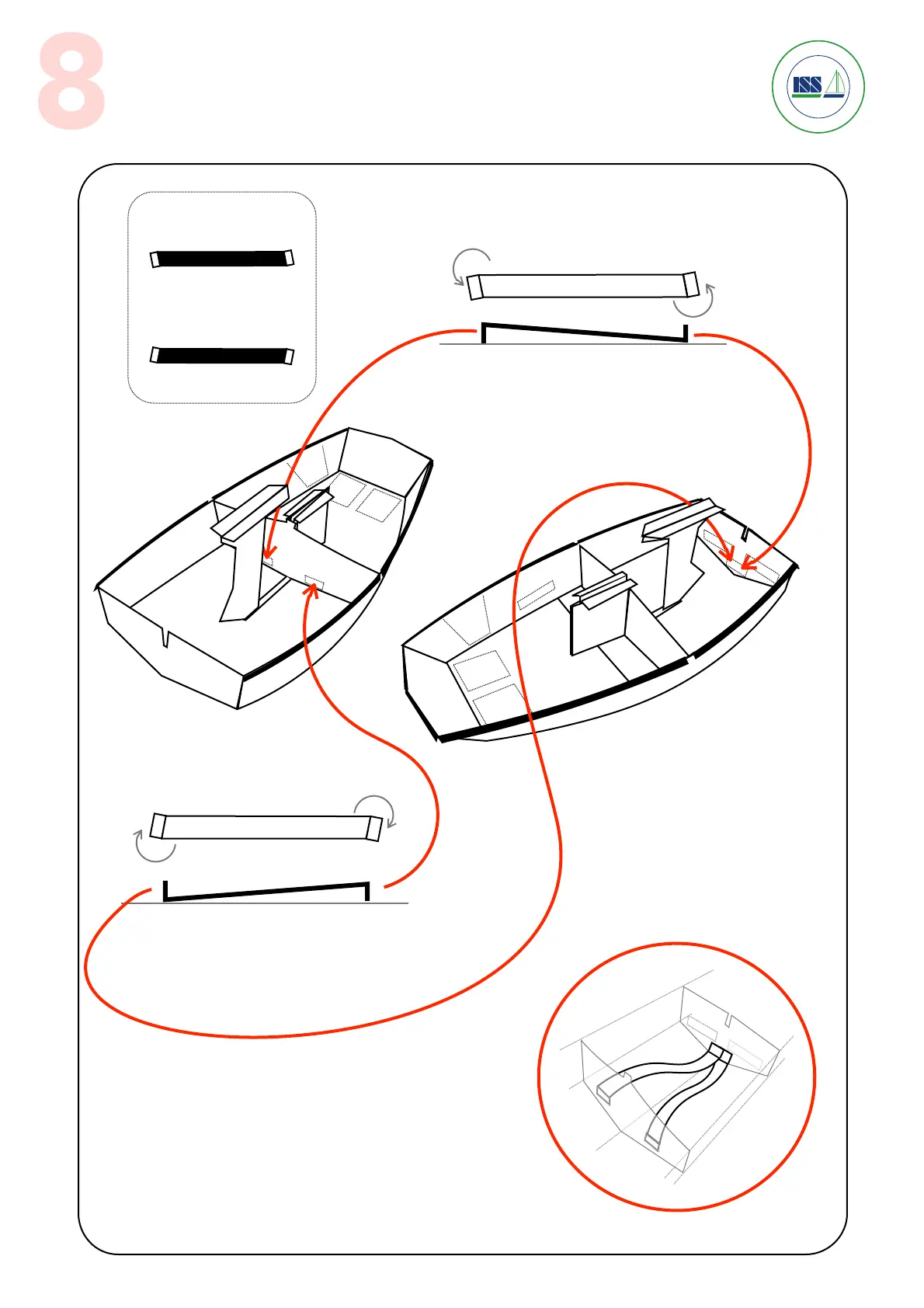 8

ISS